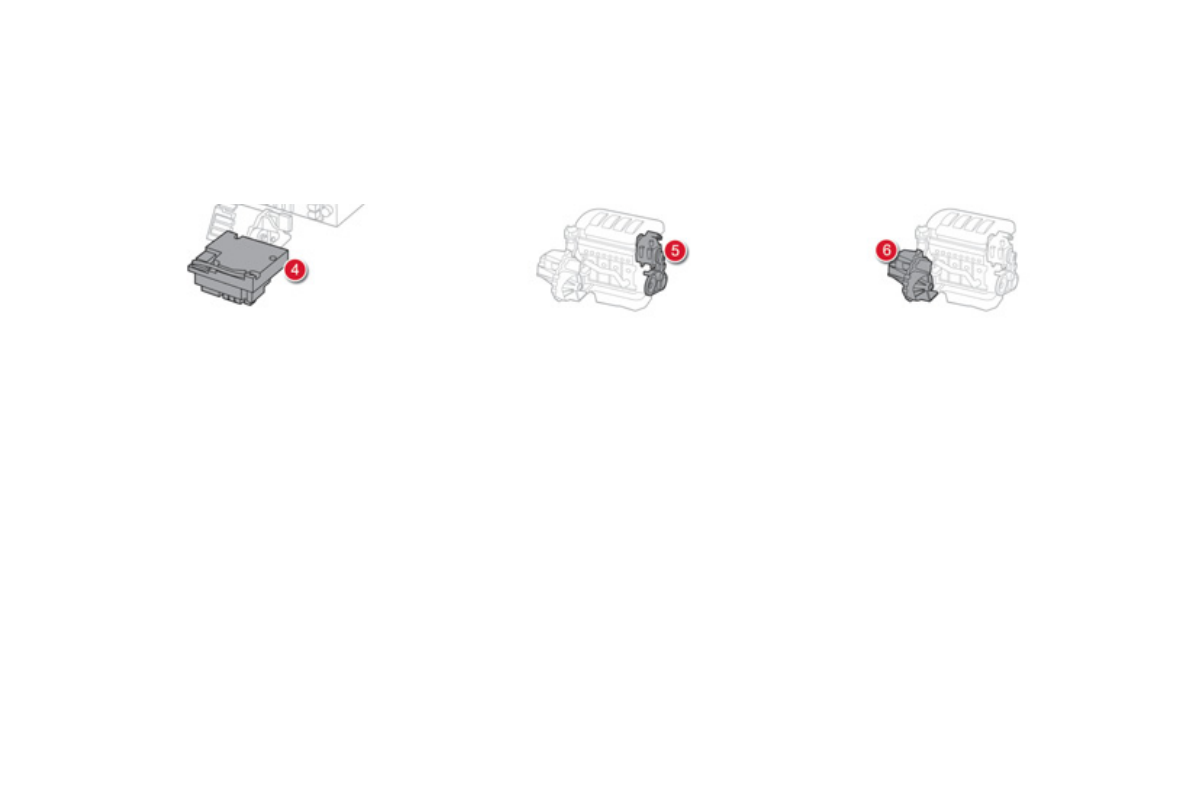 4

5

6