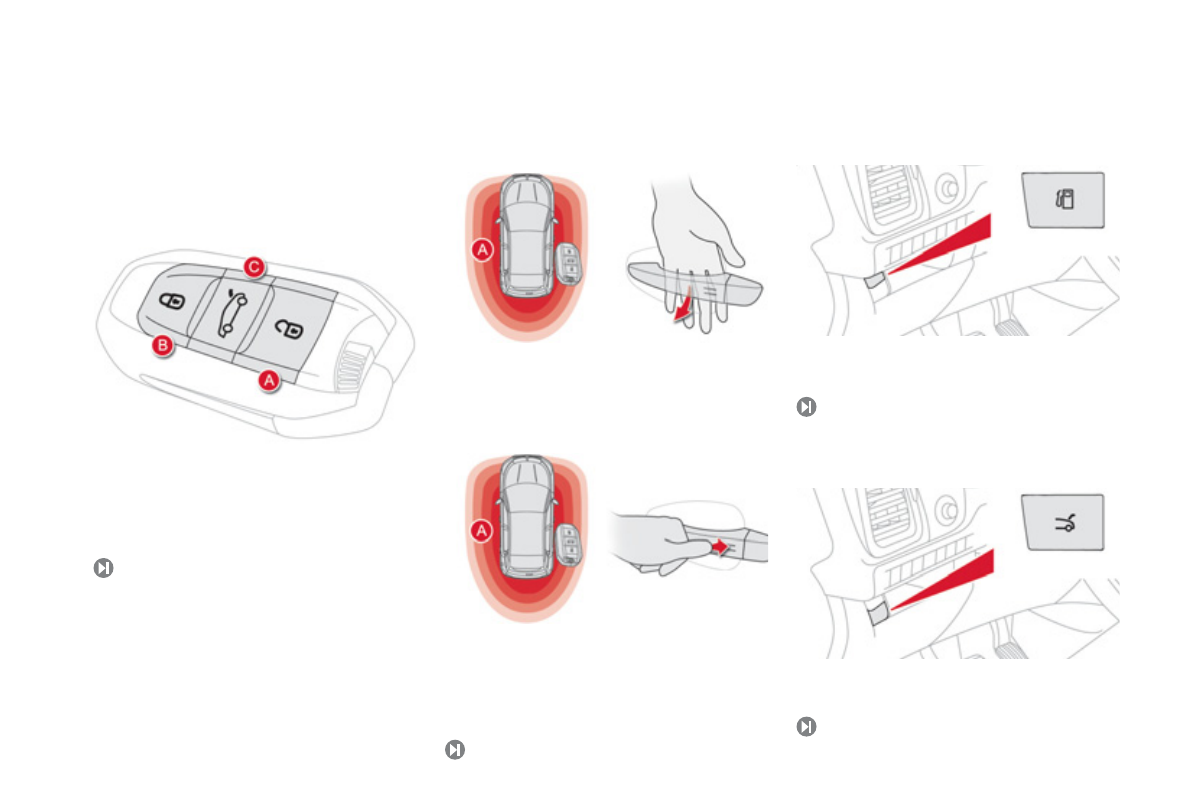 C

B

A

A

A