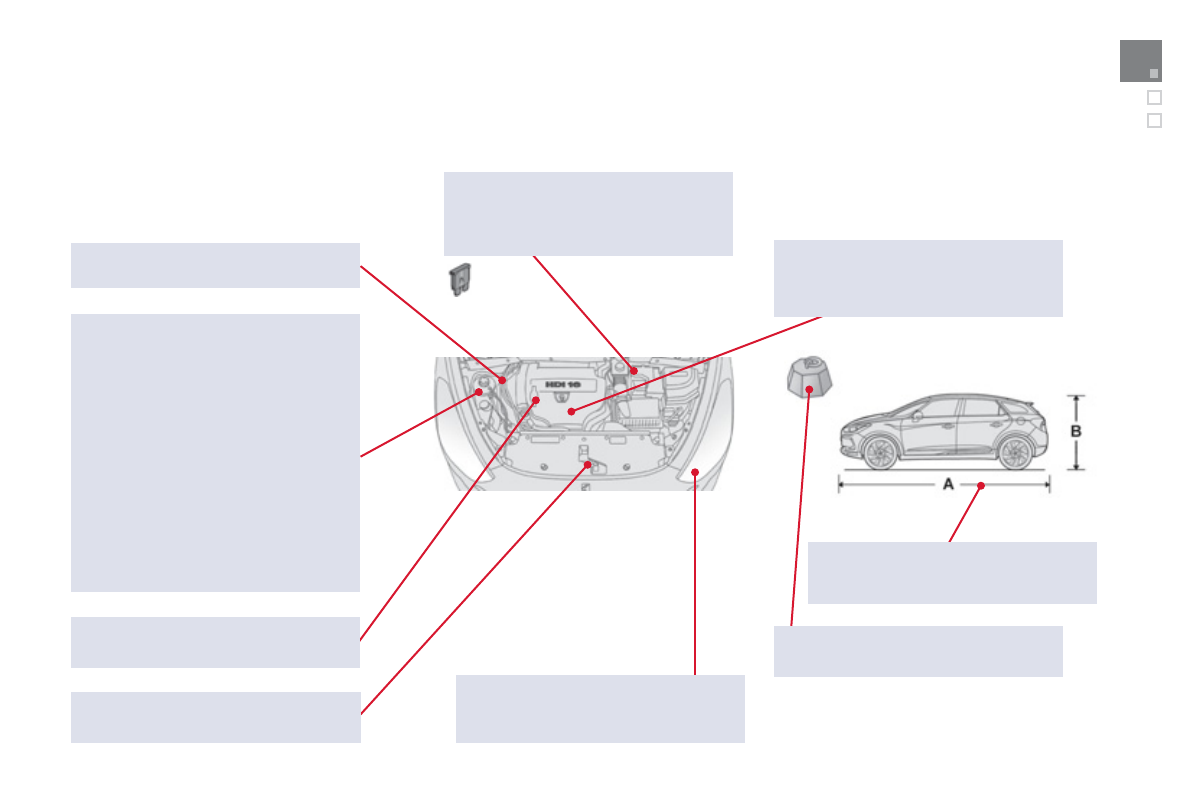 HDI 16

B

A