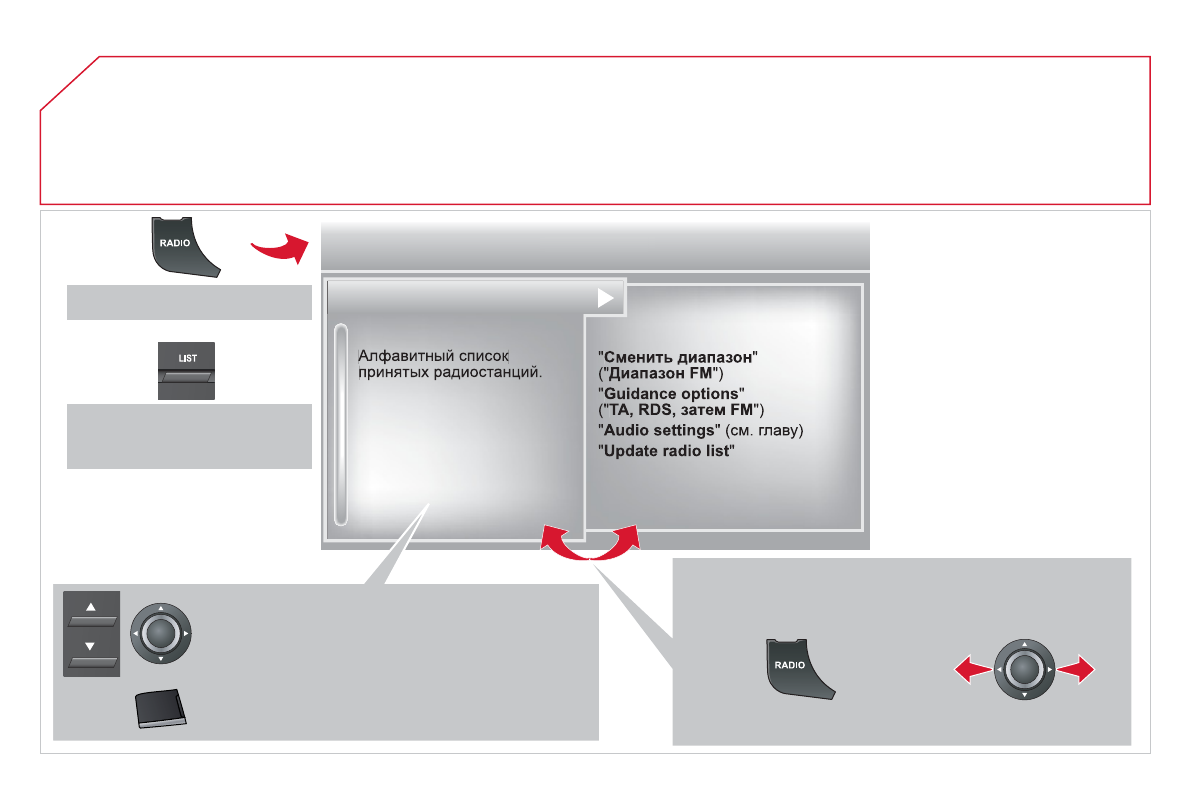 RADIO

LIST

Алфавитный список принятых радиостанций.

"Сменить диапазон" ("Диапазон FM")
"Guidance options" ("TA, RDS, затем FM")
"Audio settings" (см. главу)
"Update radio list"

RADIO