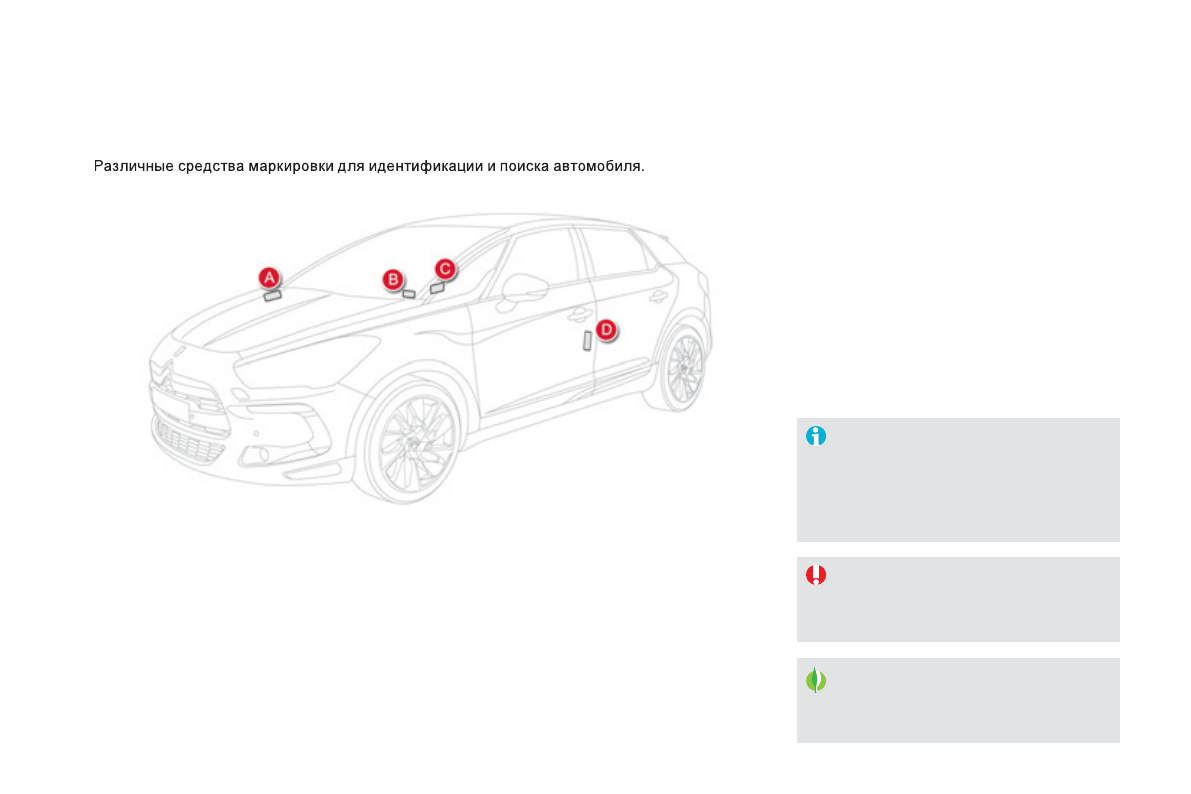 Различные средства маркировки для идентификации и поиска автомобиля.

A

B

C

D