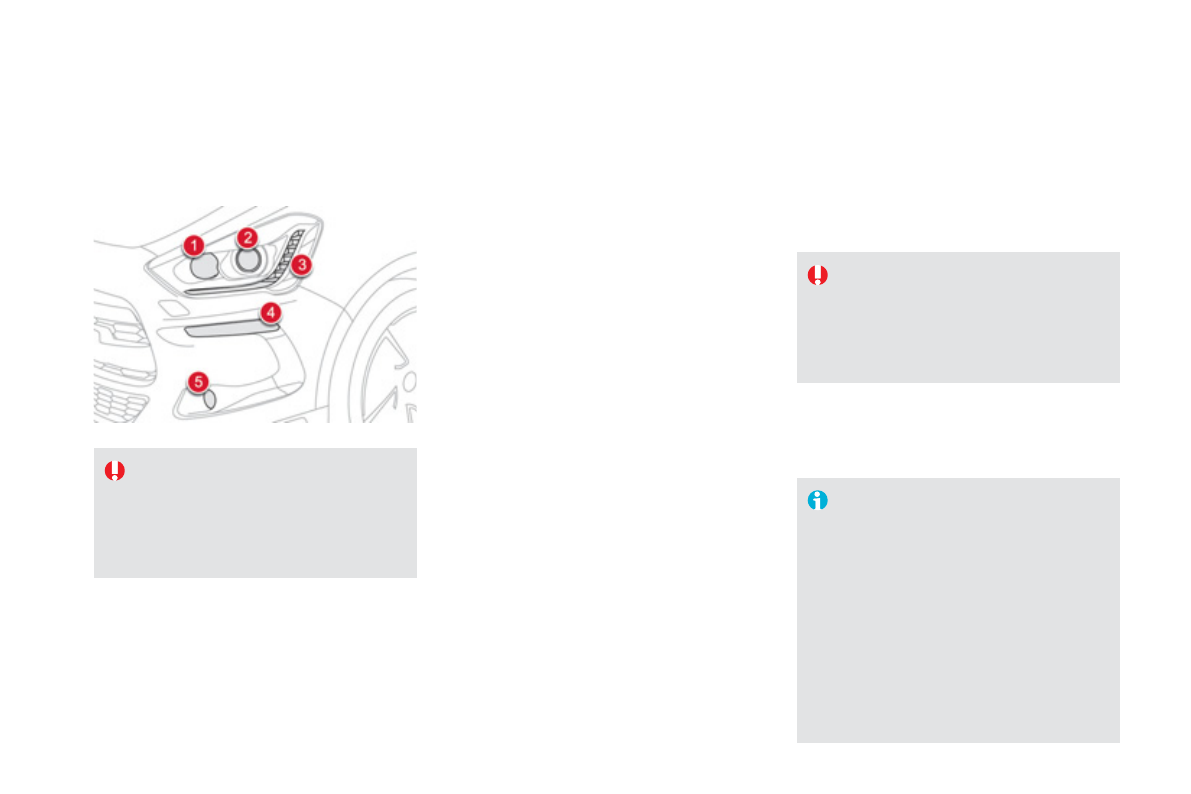 1
2
3
4
5