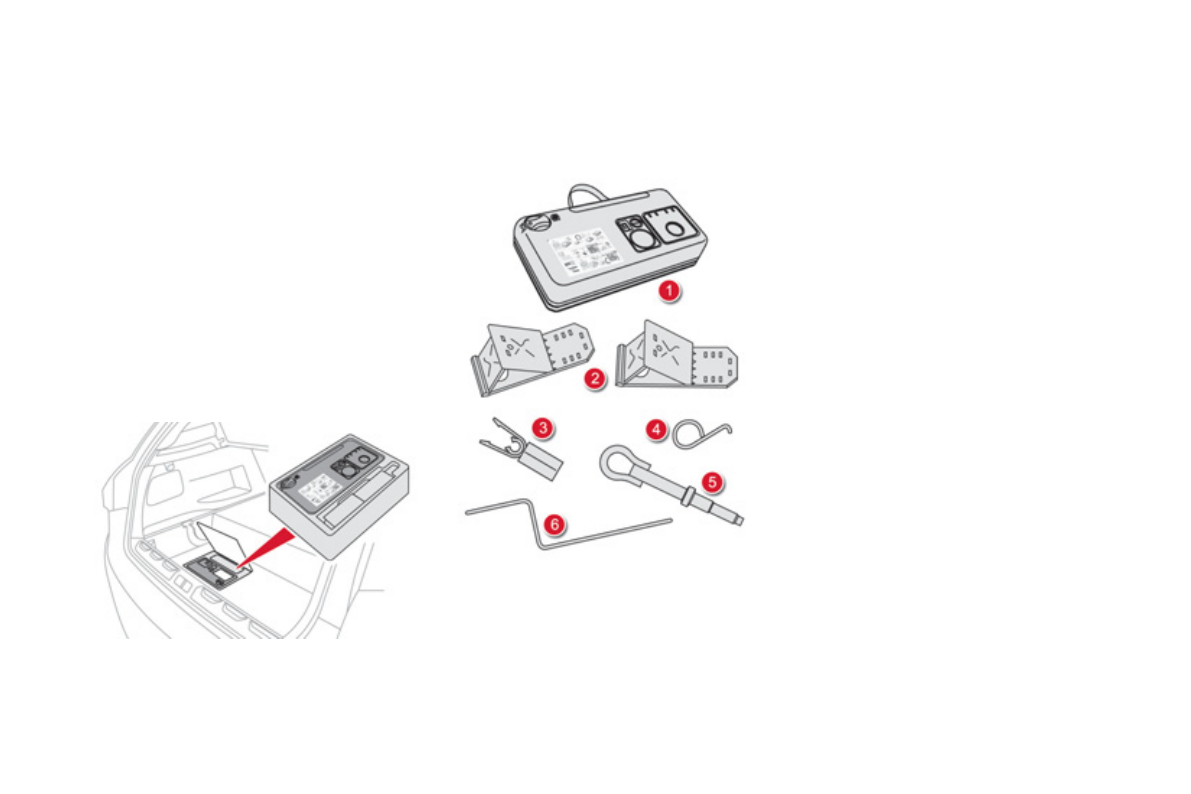 1
2
3
4
5
6