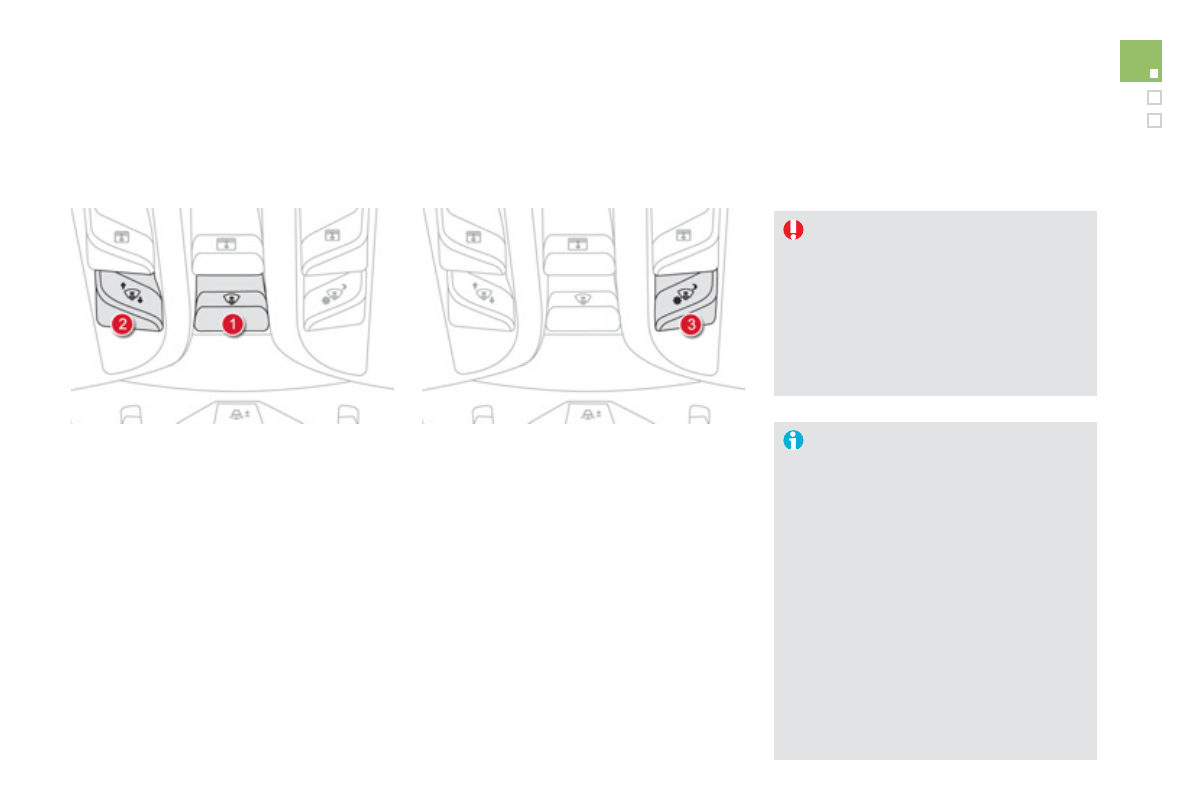 2

1

3