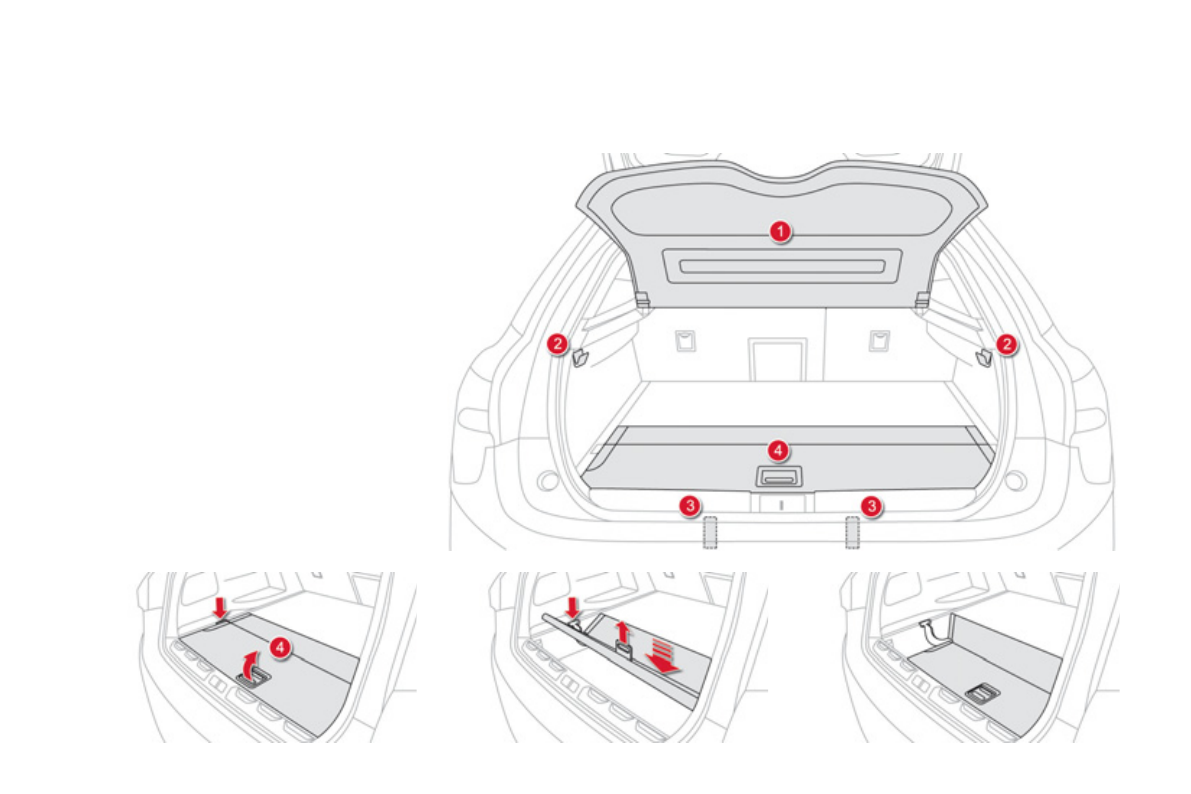 1
2
2
4
3
3
4