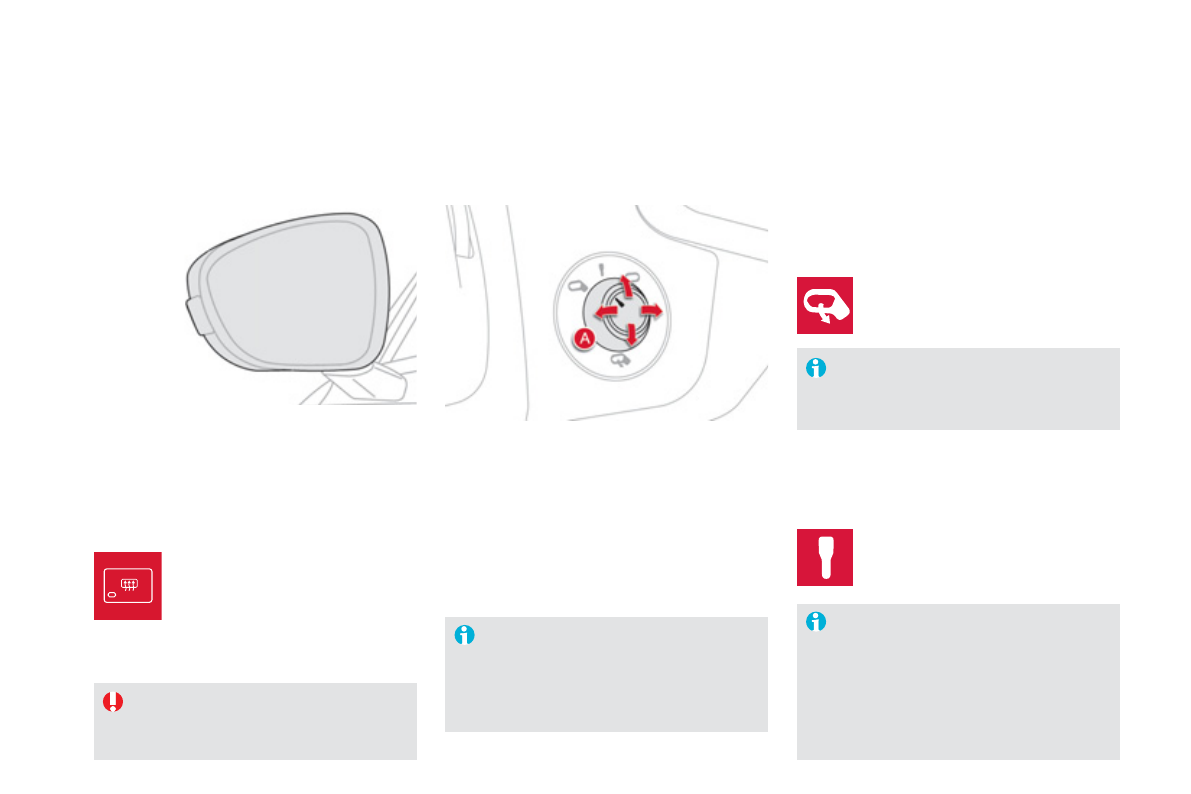 A