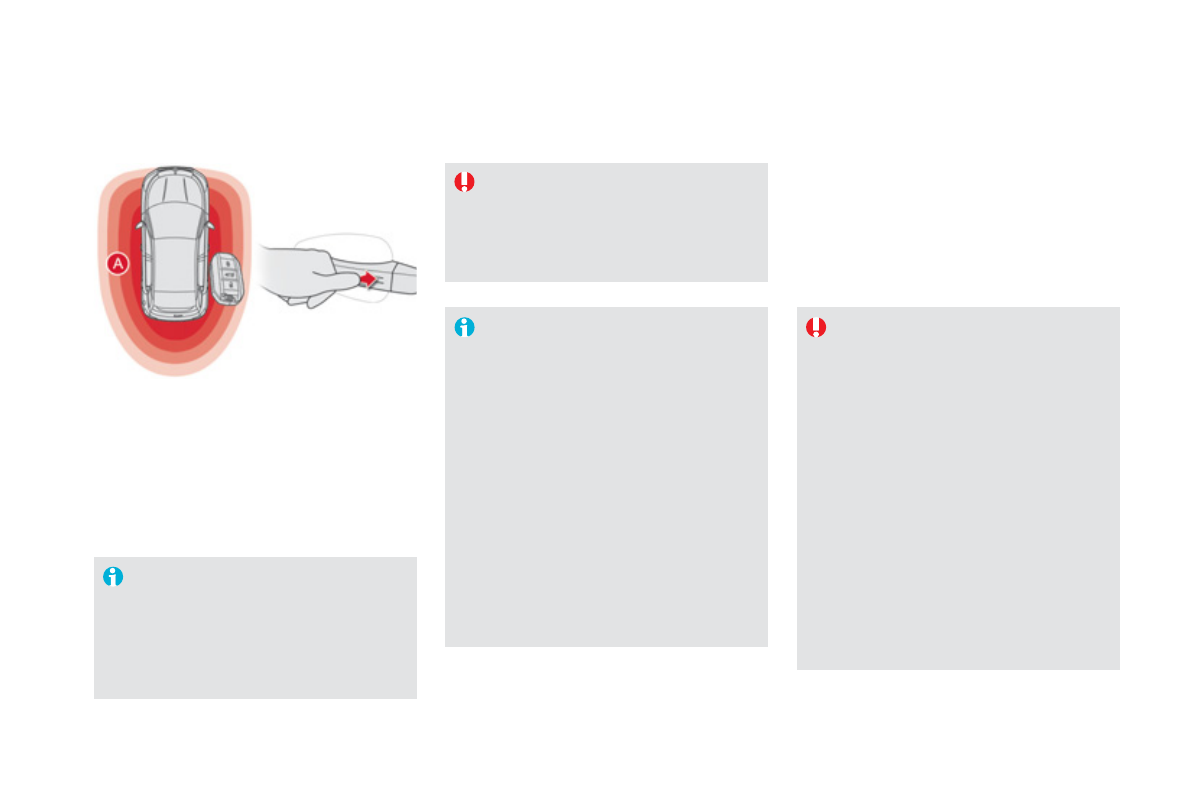 A