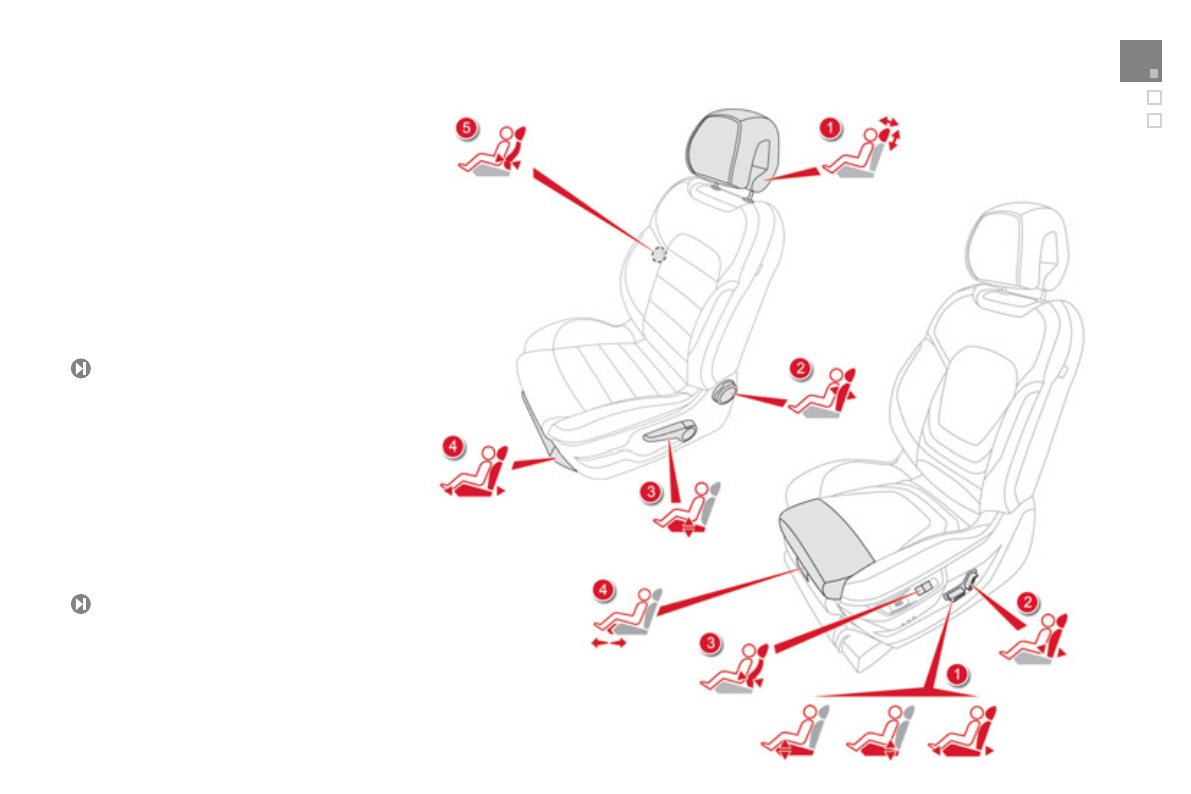 5
1
2
4
3
4
3
2
1