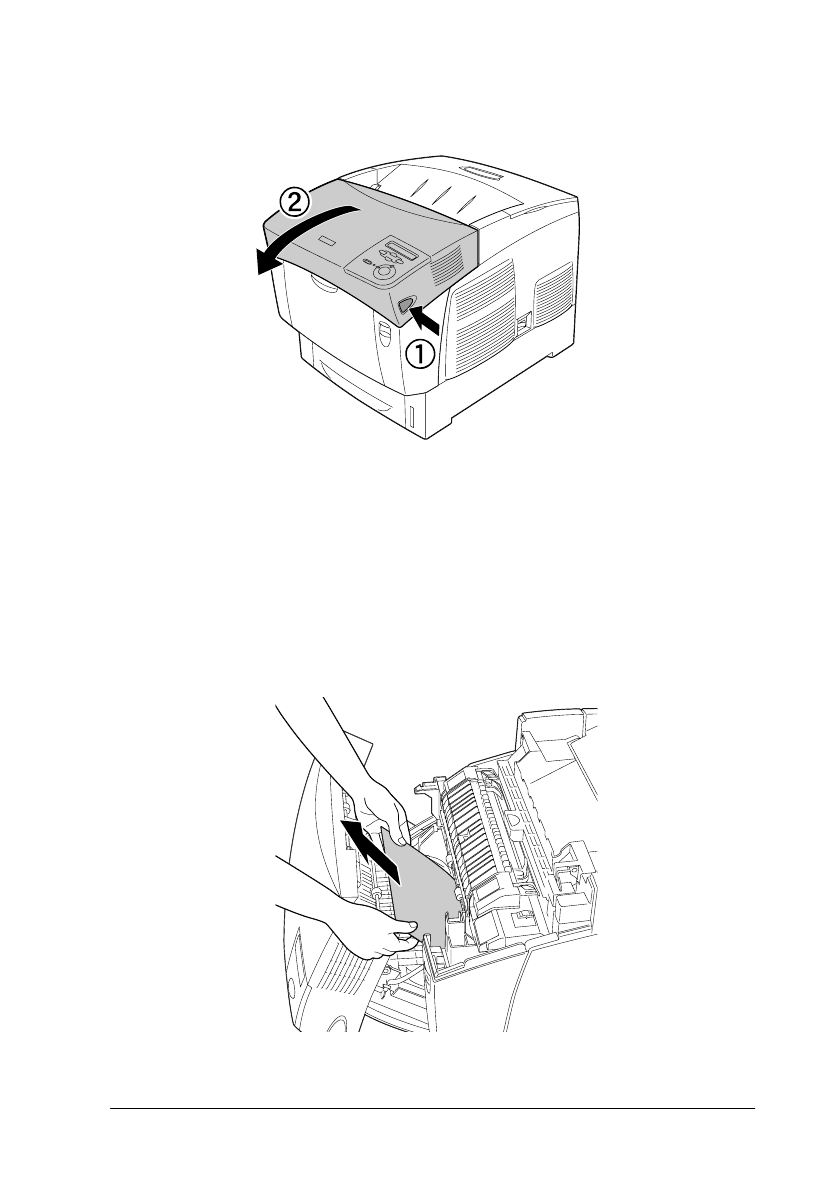 ②
①