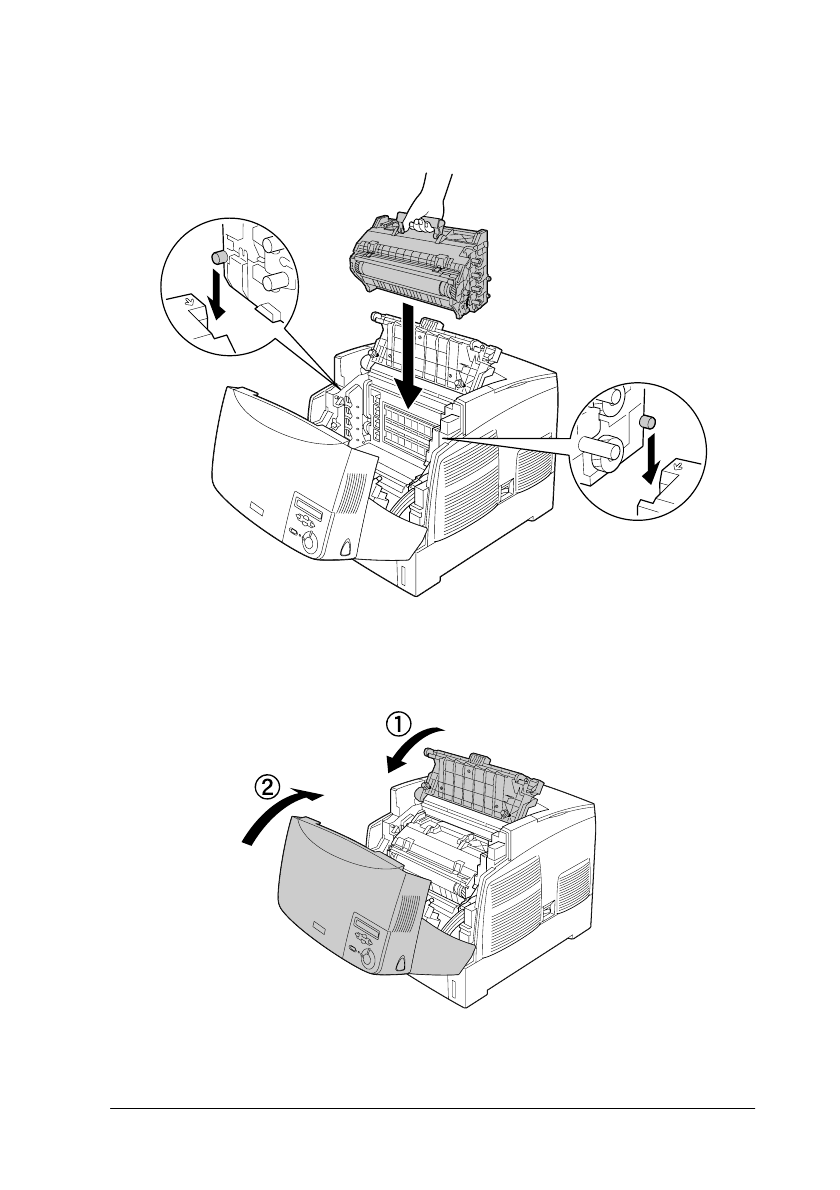 ①

②