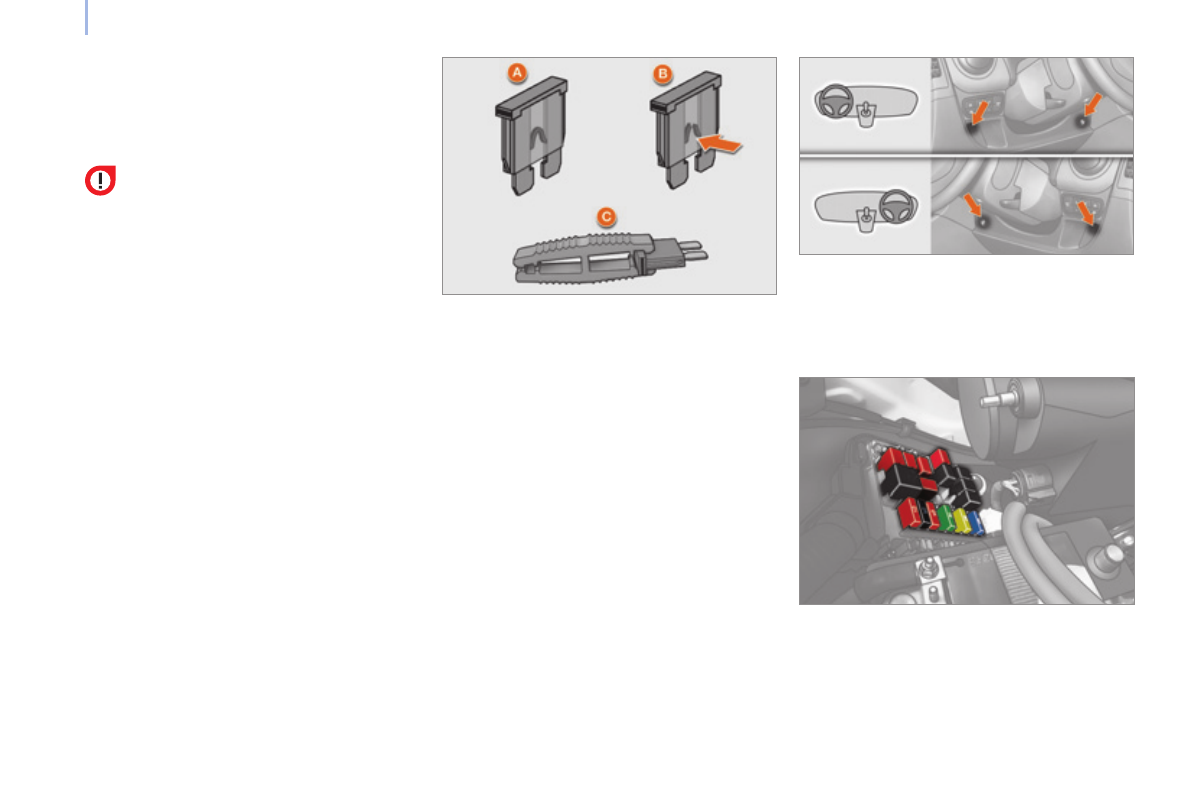 A

B

C