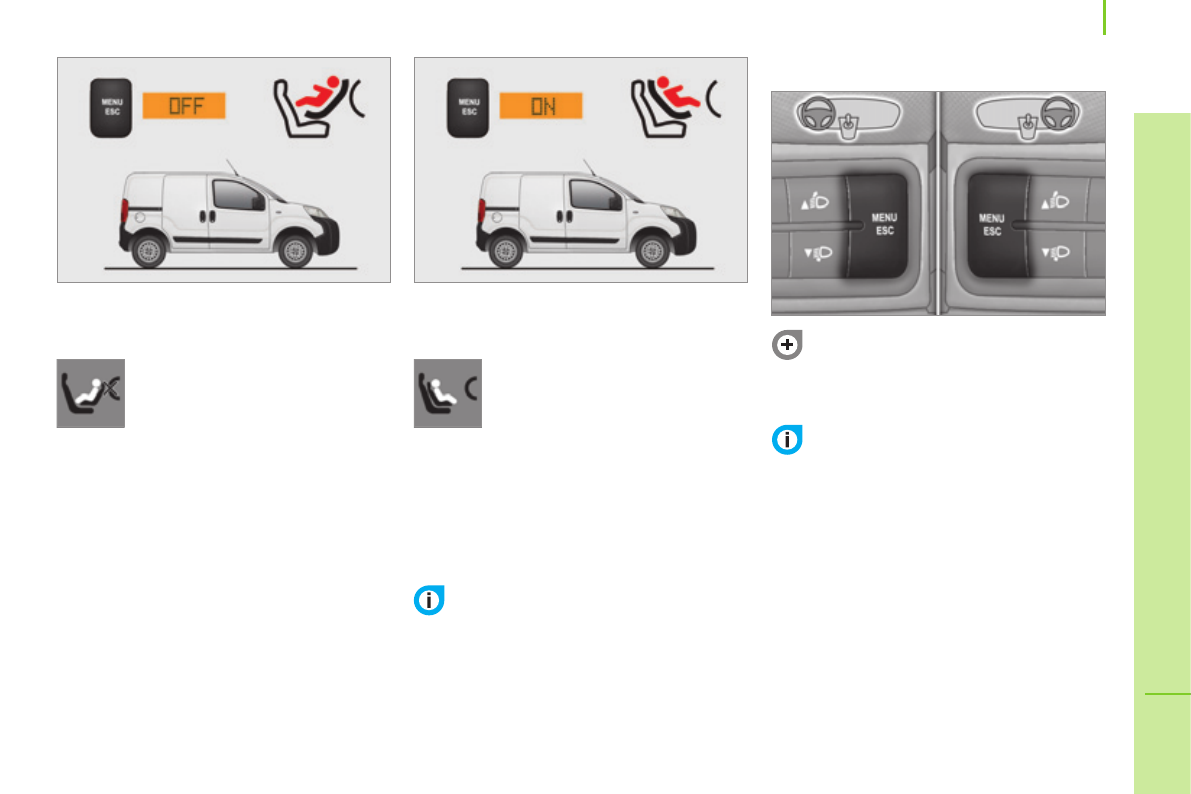 MENU
ESC
OFF

MENU
ESC
ON

MENU
ESC

MENU
ESC