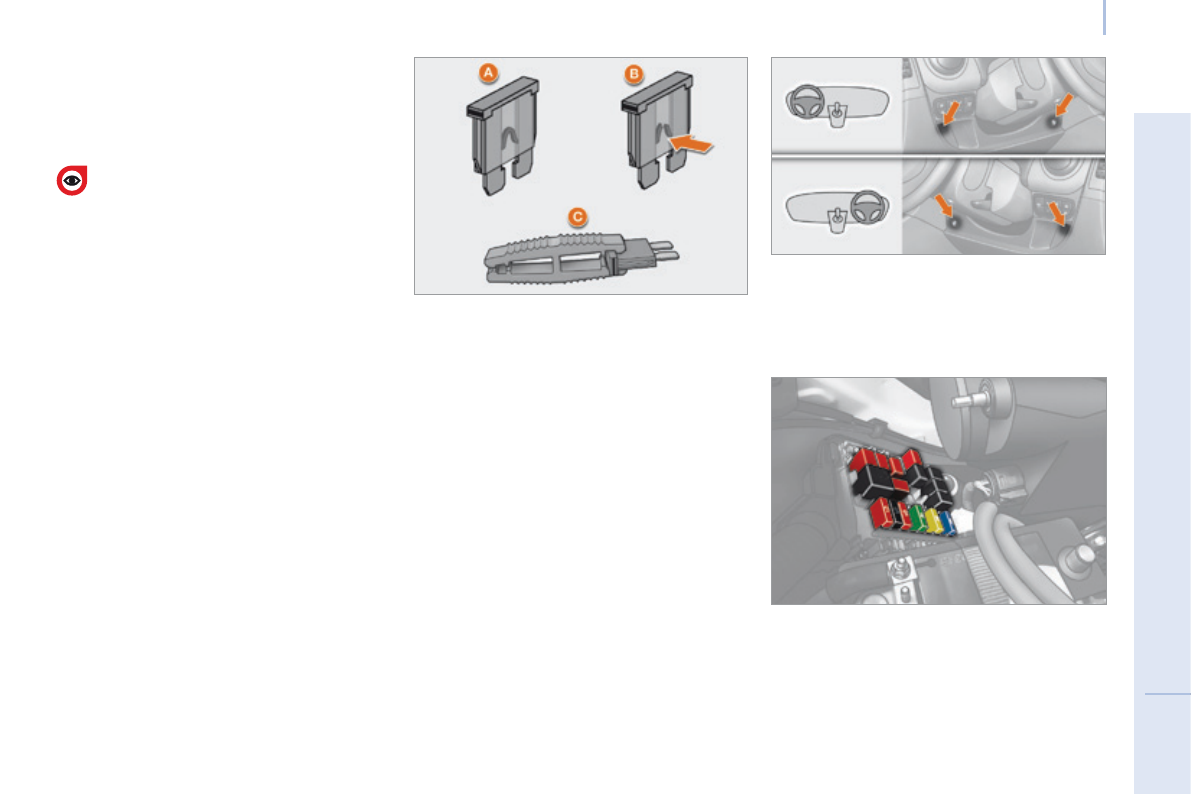 A

B

C