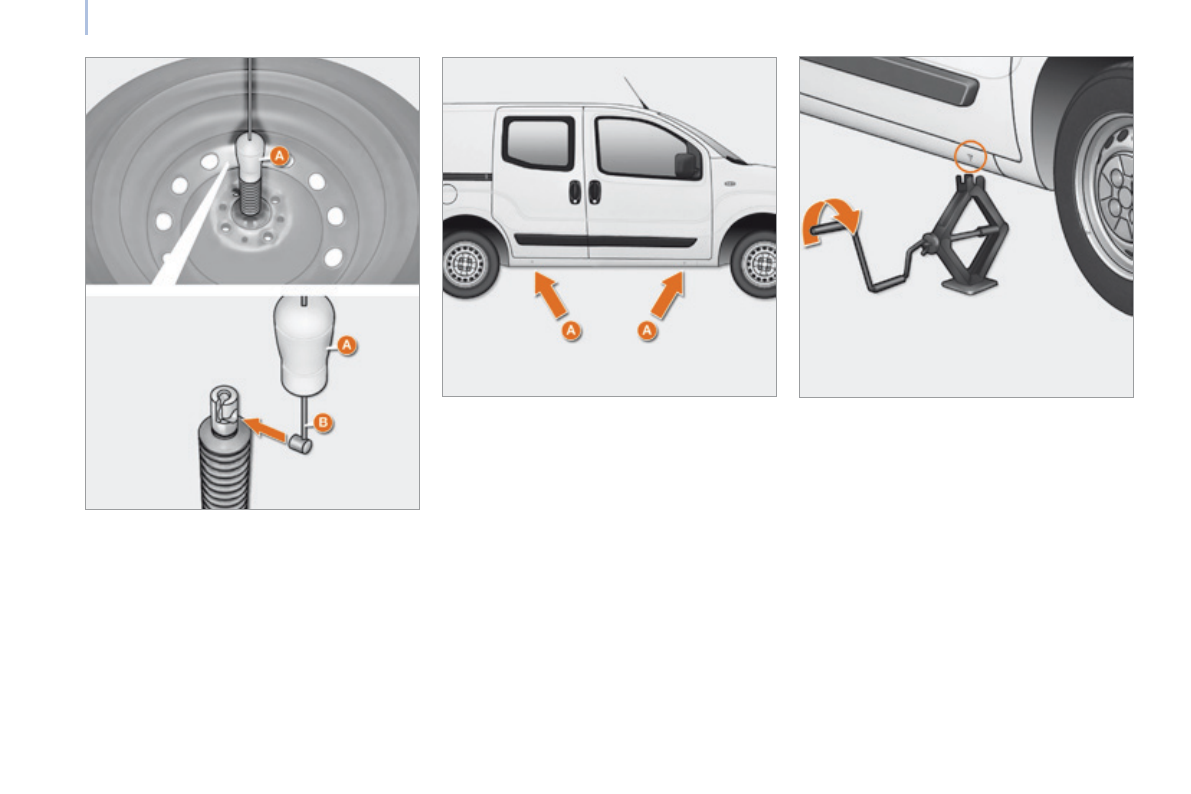 A
A
B
A
A