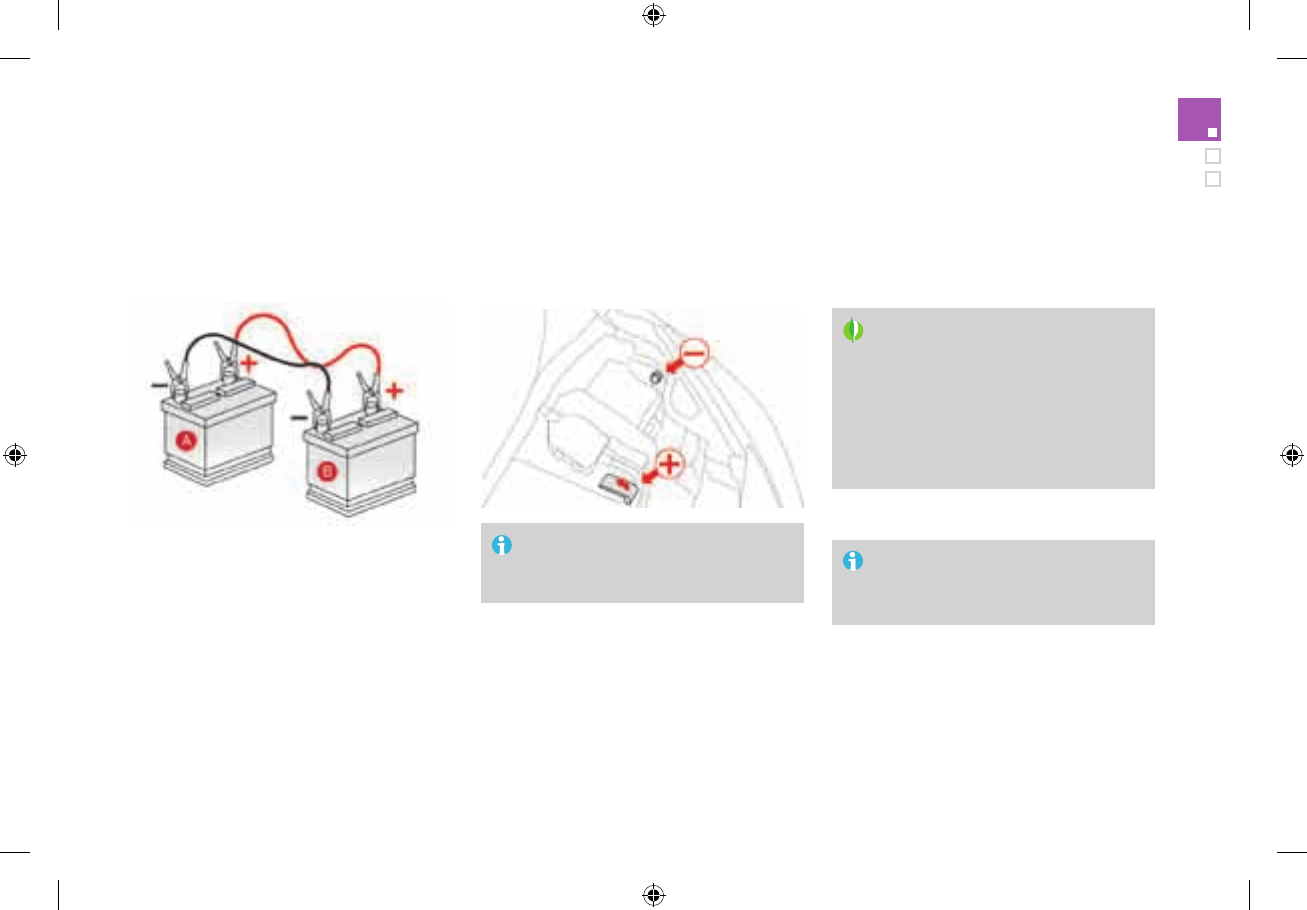 A

B