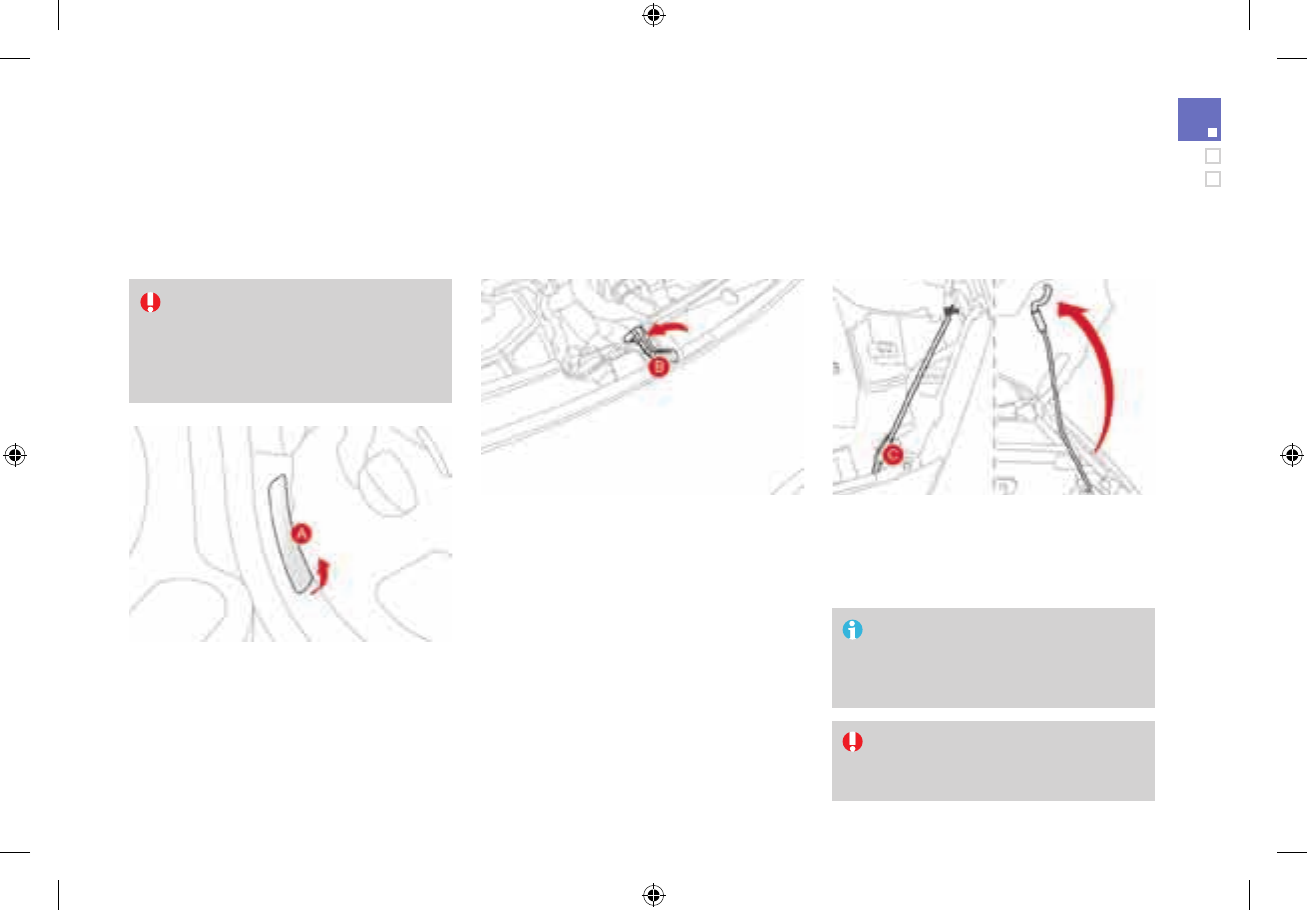 A

B

C