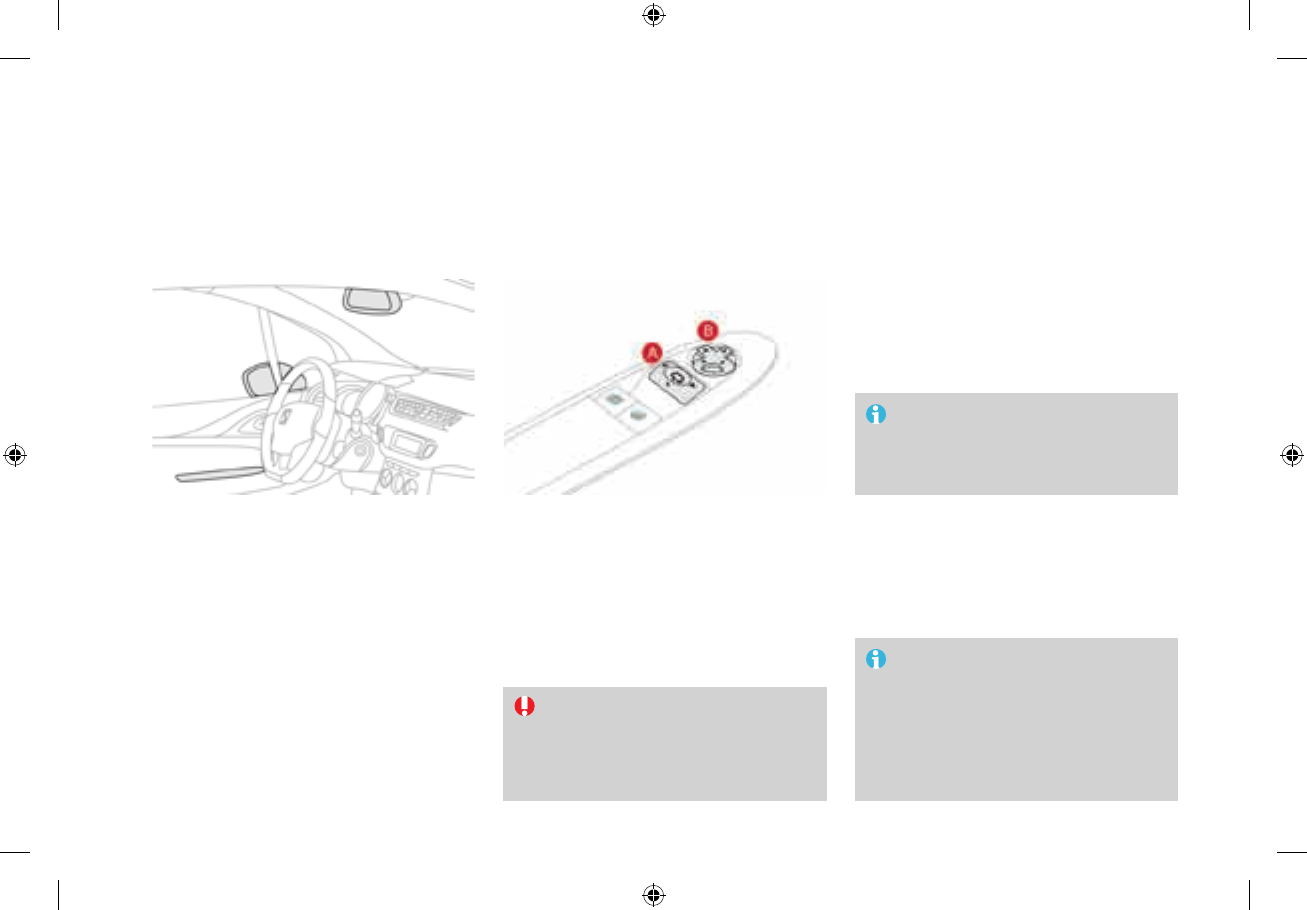 A

B