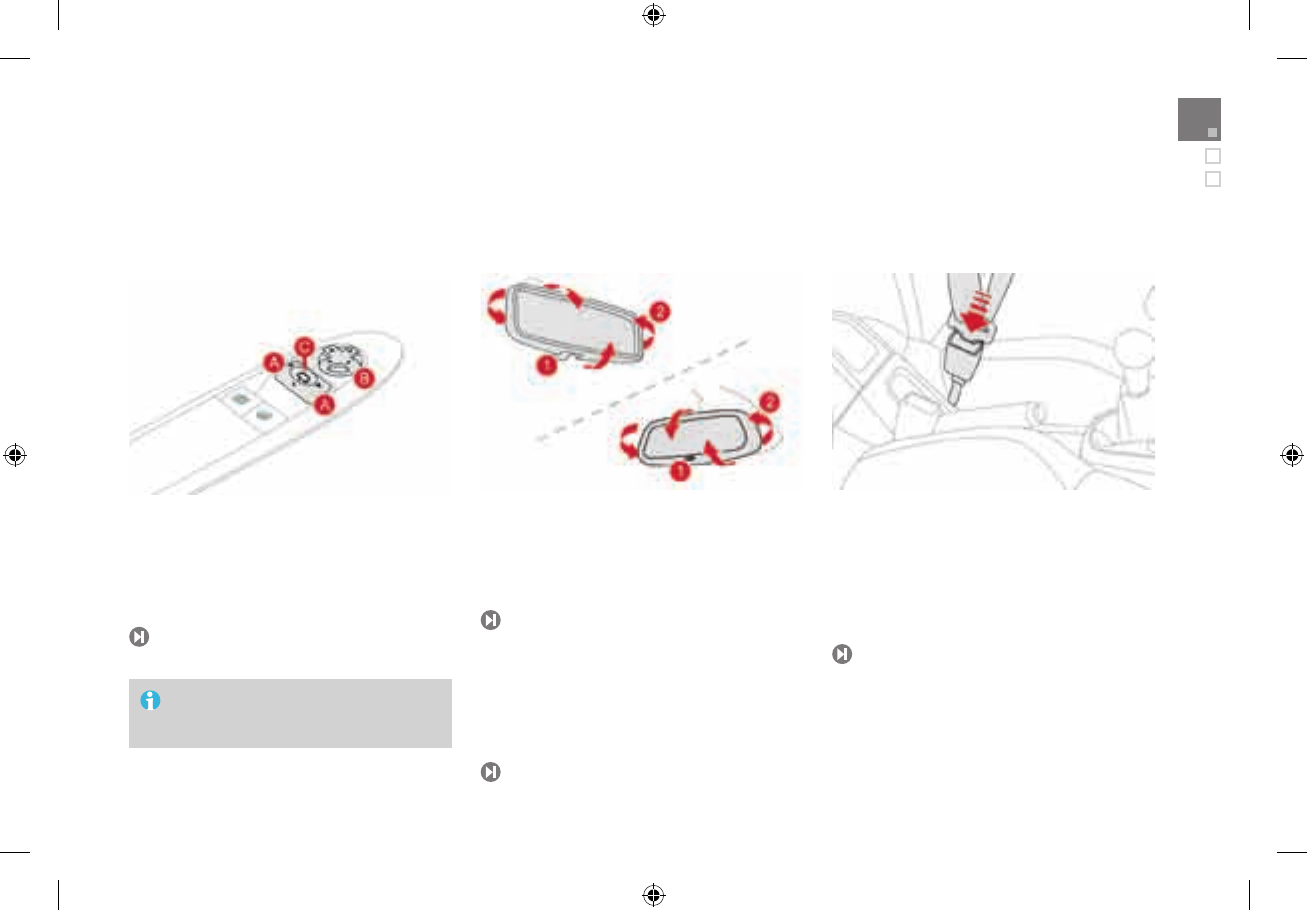 A
C
B
A

2
1
2
1