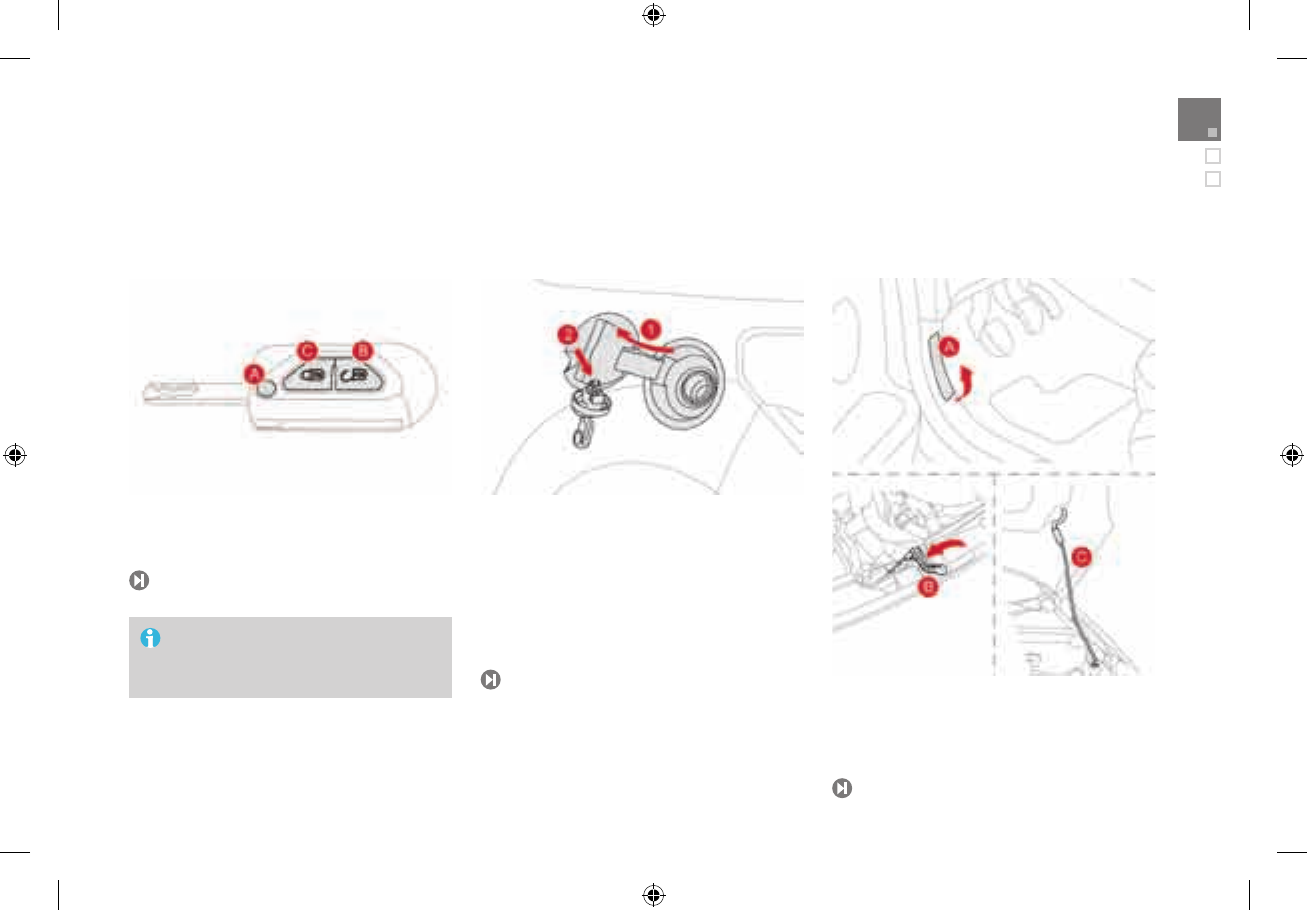 A
C
B

2
1

A

B

C