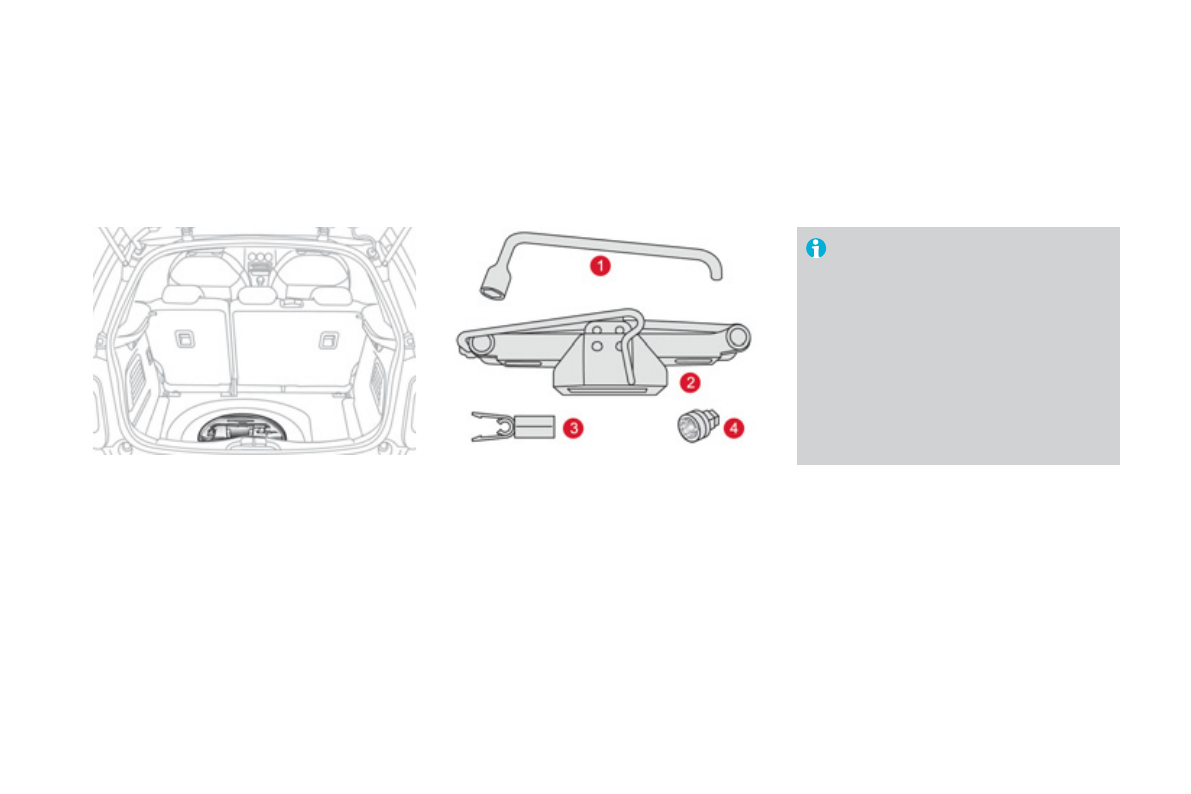 1

2

3

4