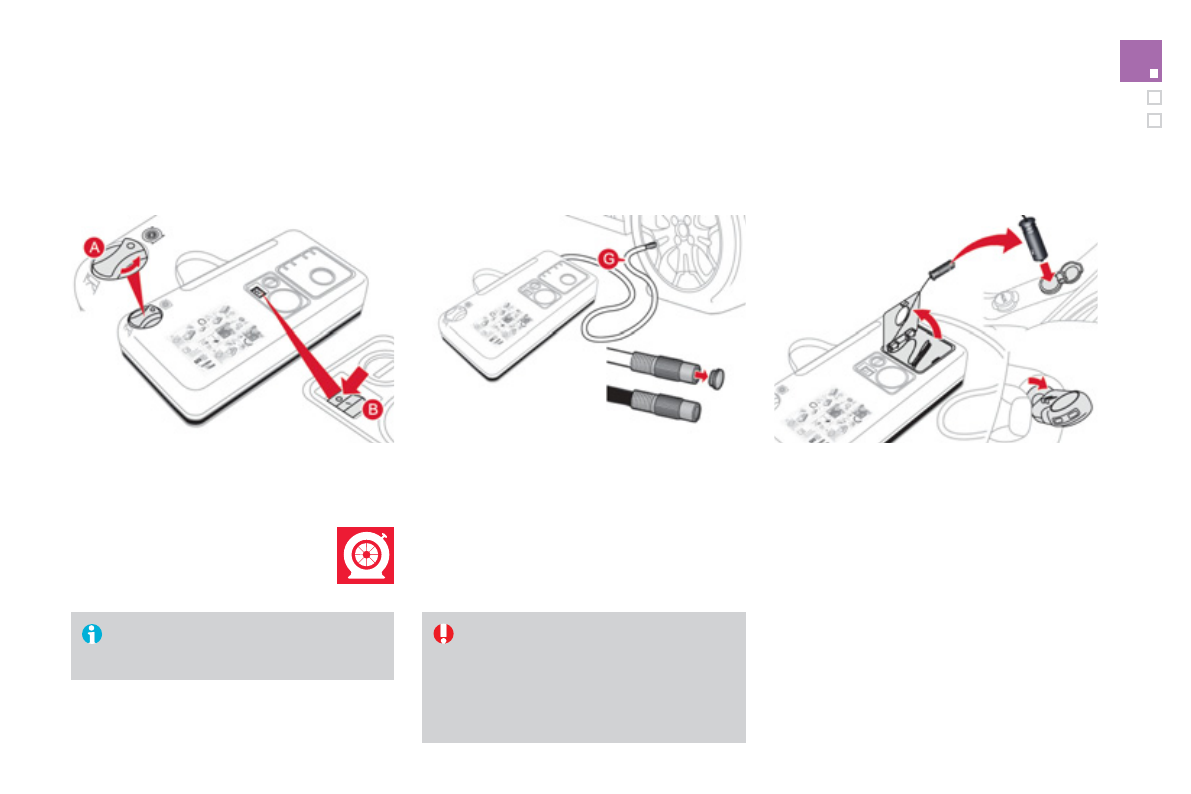 A

B

G