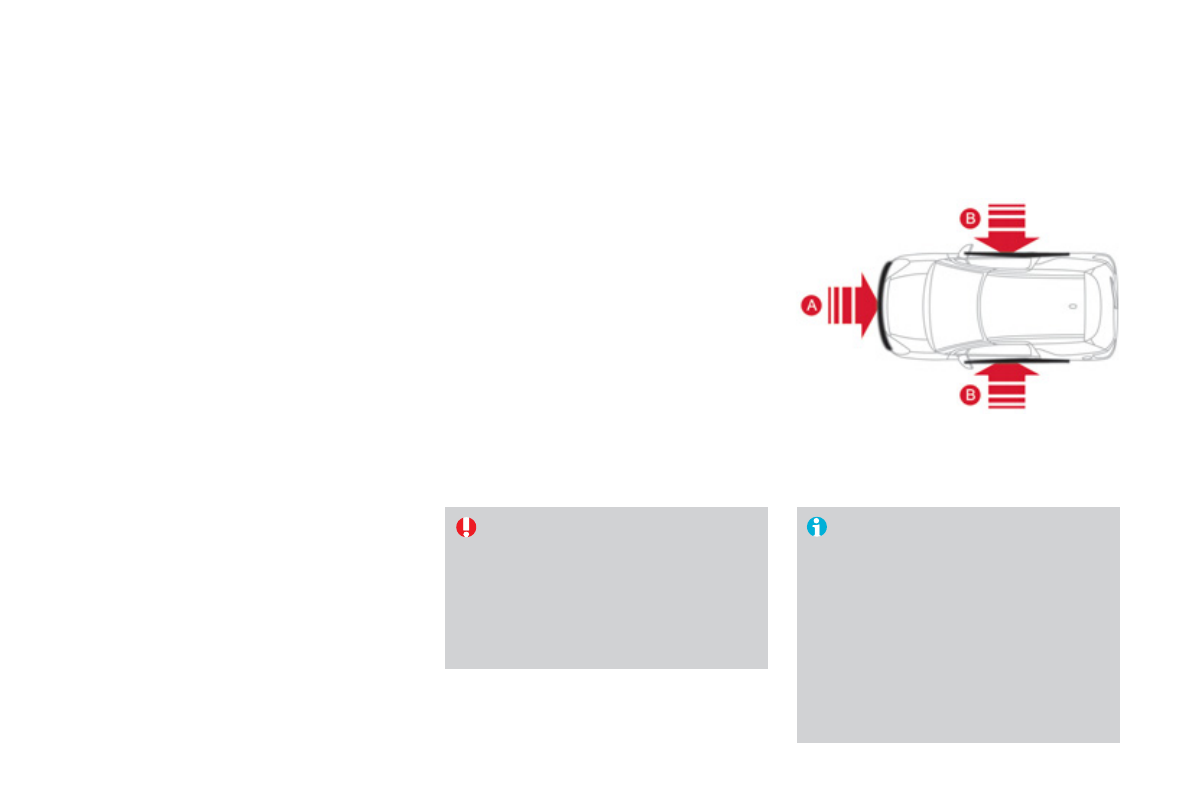 B

A

B