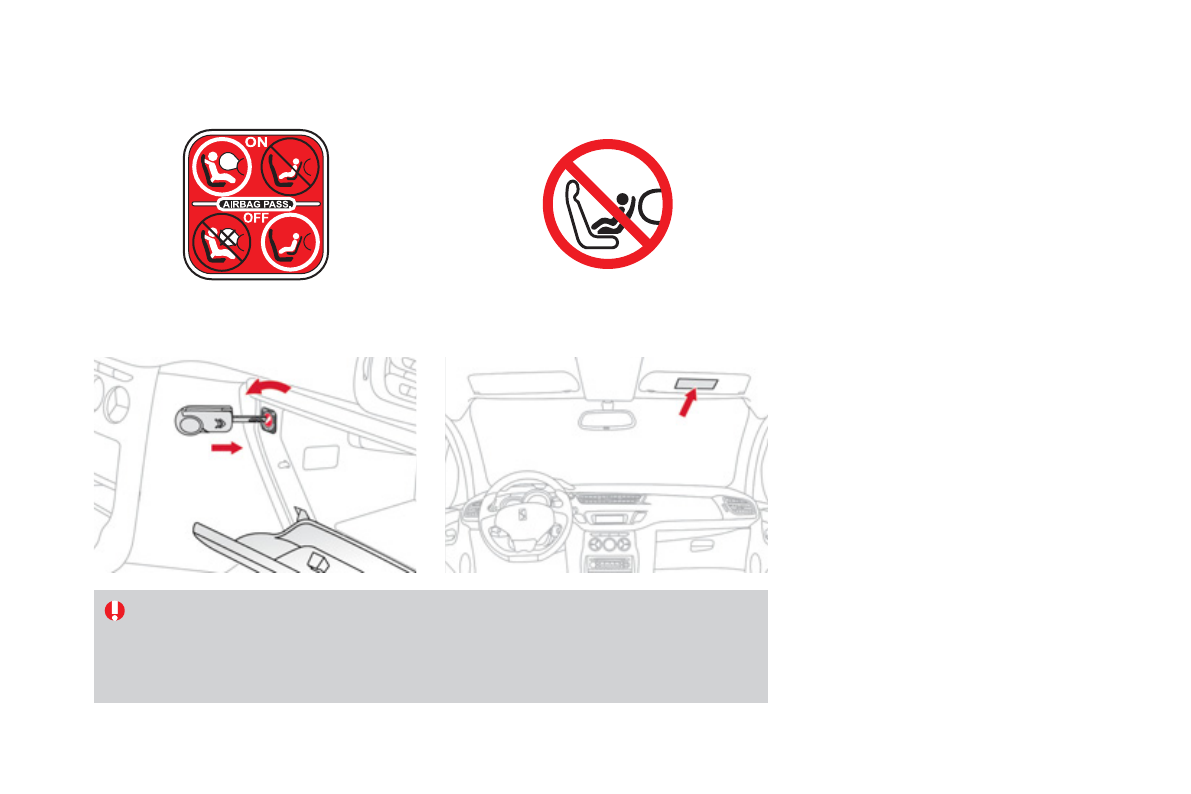 ON

AIRBAG PASS.

OFF