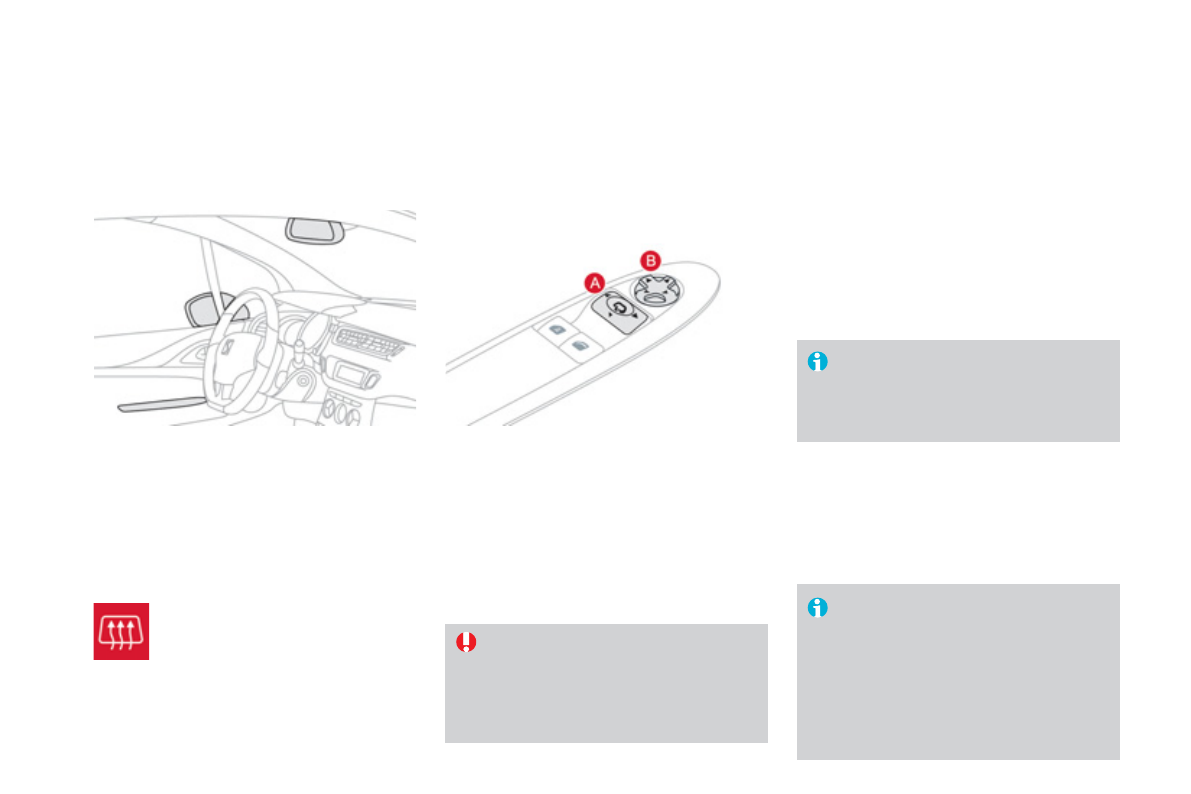 A

B