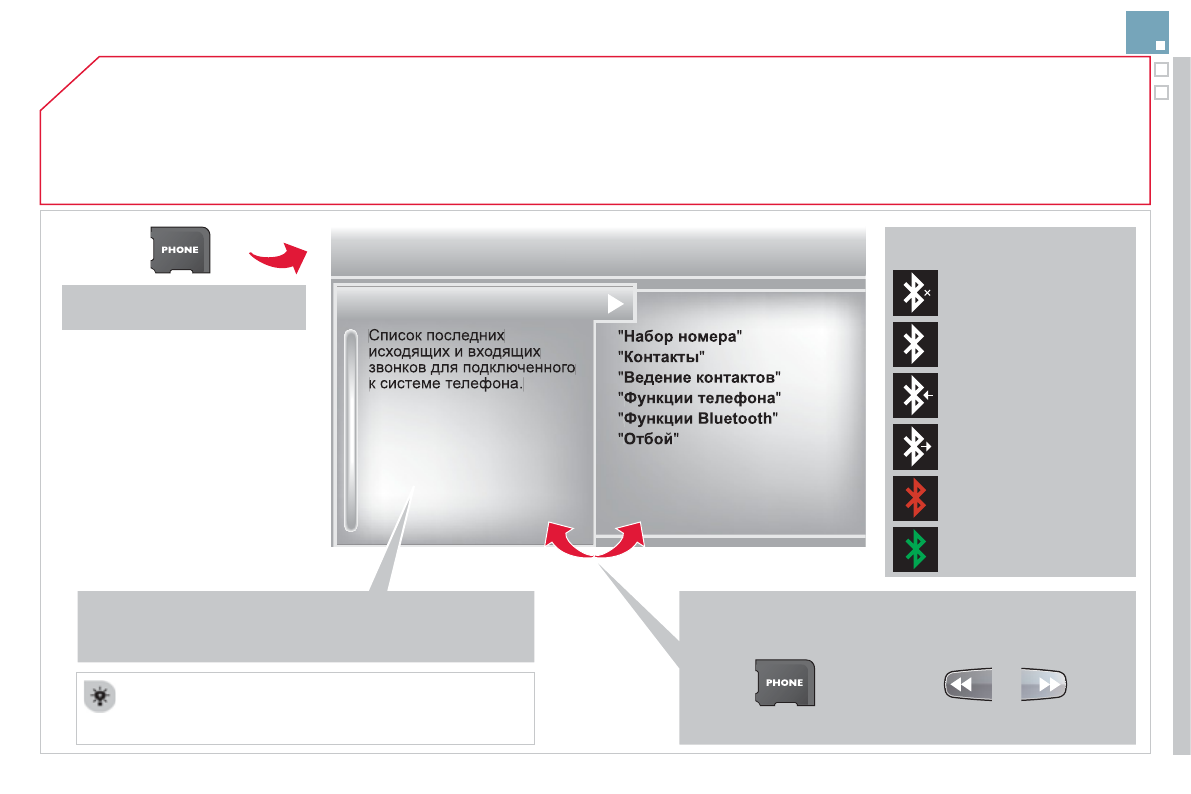 PHONE

Список последних исходящих и входящих звонков для подключенного к системе телефона.

"Набор номера"
"Контакты"
"Ведение контактов"
"Функции телефона"
"Функции Bluetooth"
"Отбой"

PHONE