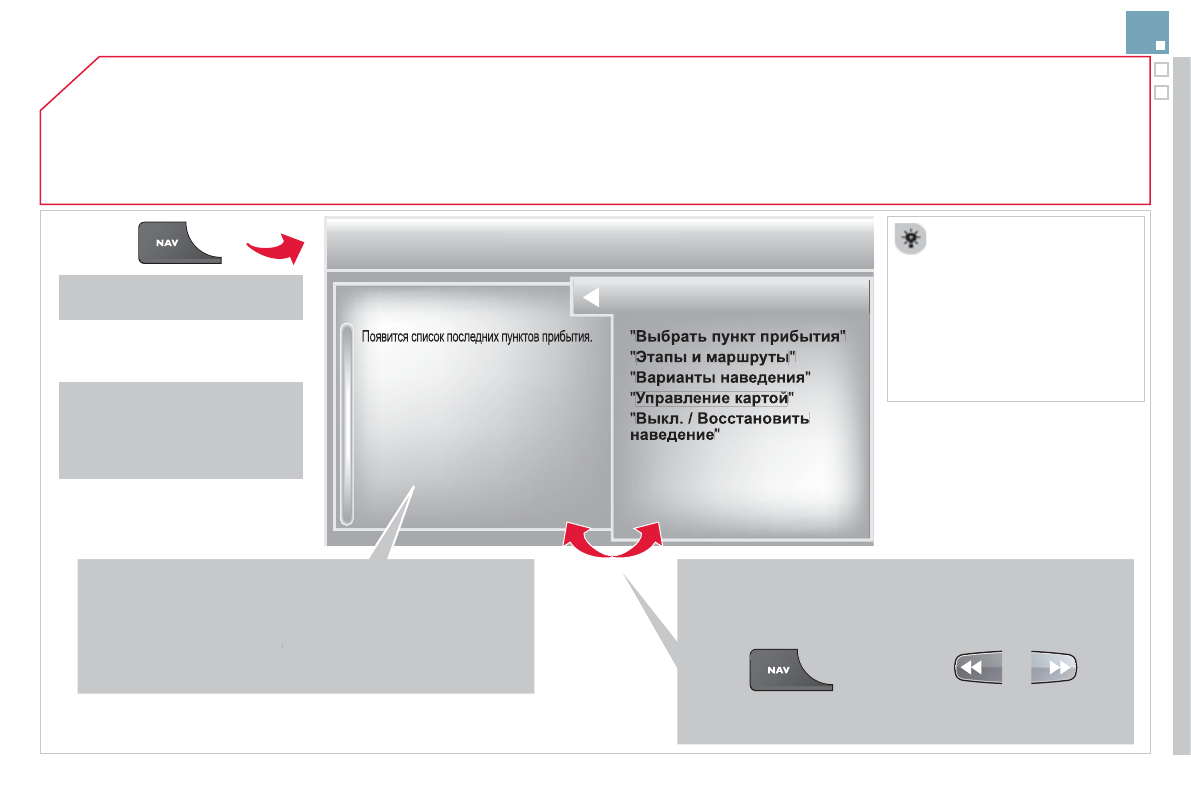 NAV

Появится список последних пунктов прибытия.

"Выбрать пункт прибытия"
"Этапы и маршруты"
"Варианты наведения"
"Управление картой"
"Выкл. / Восстановить наведение"

NAV