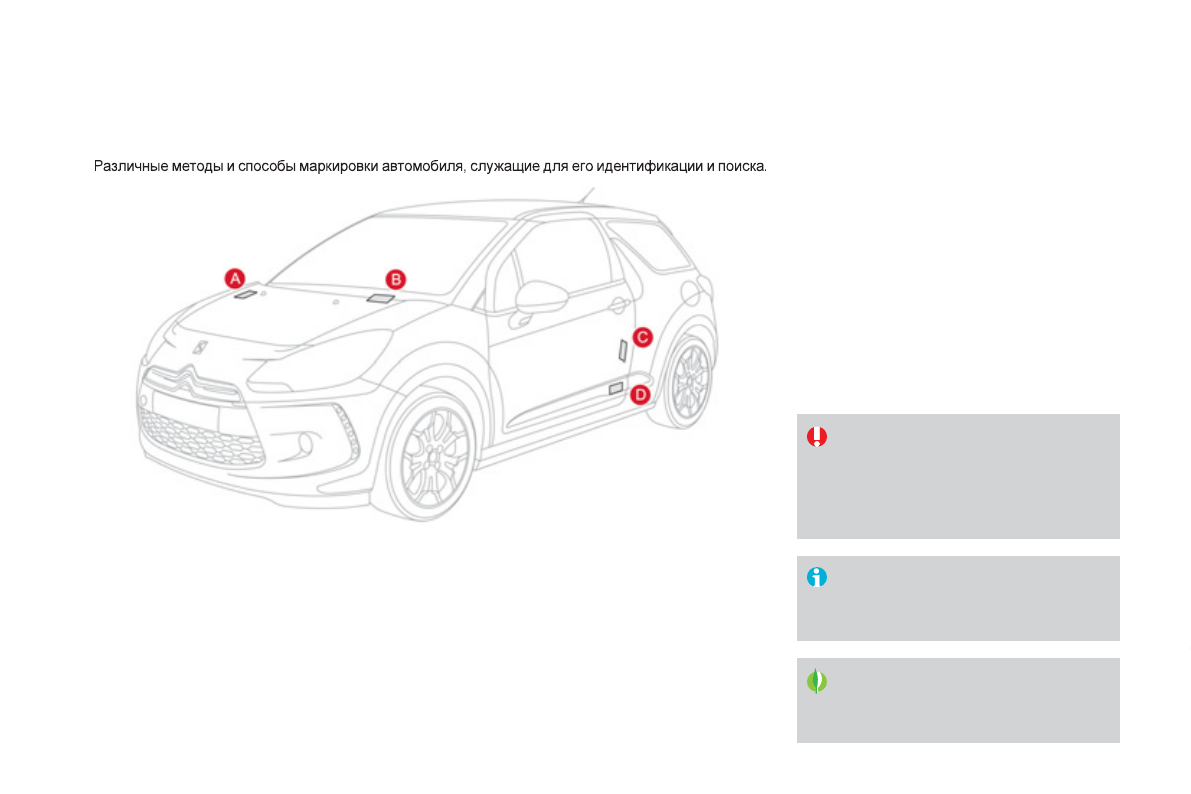 Различные методы и способы маркировки автомобиля, служащие для его идентификации и поиска.

A

B

C

D