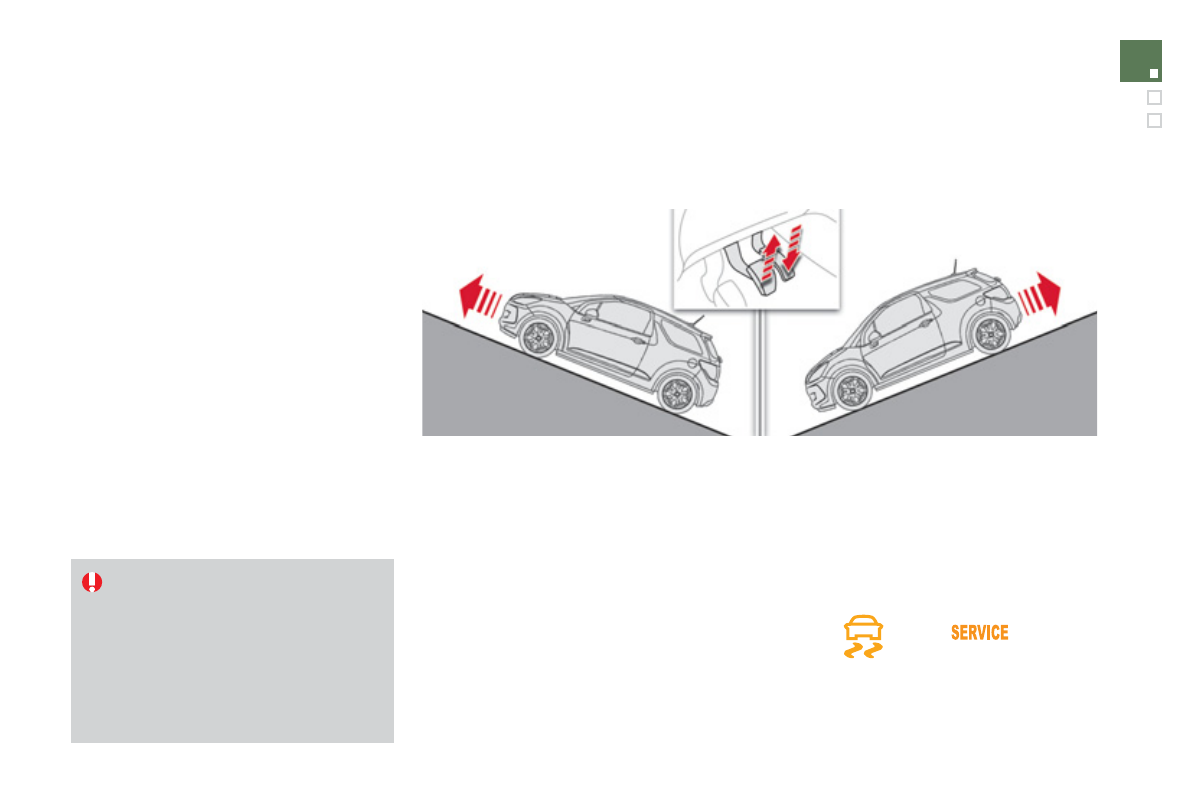 SERVICE