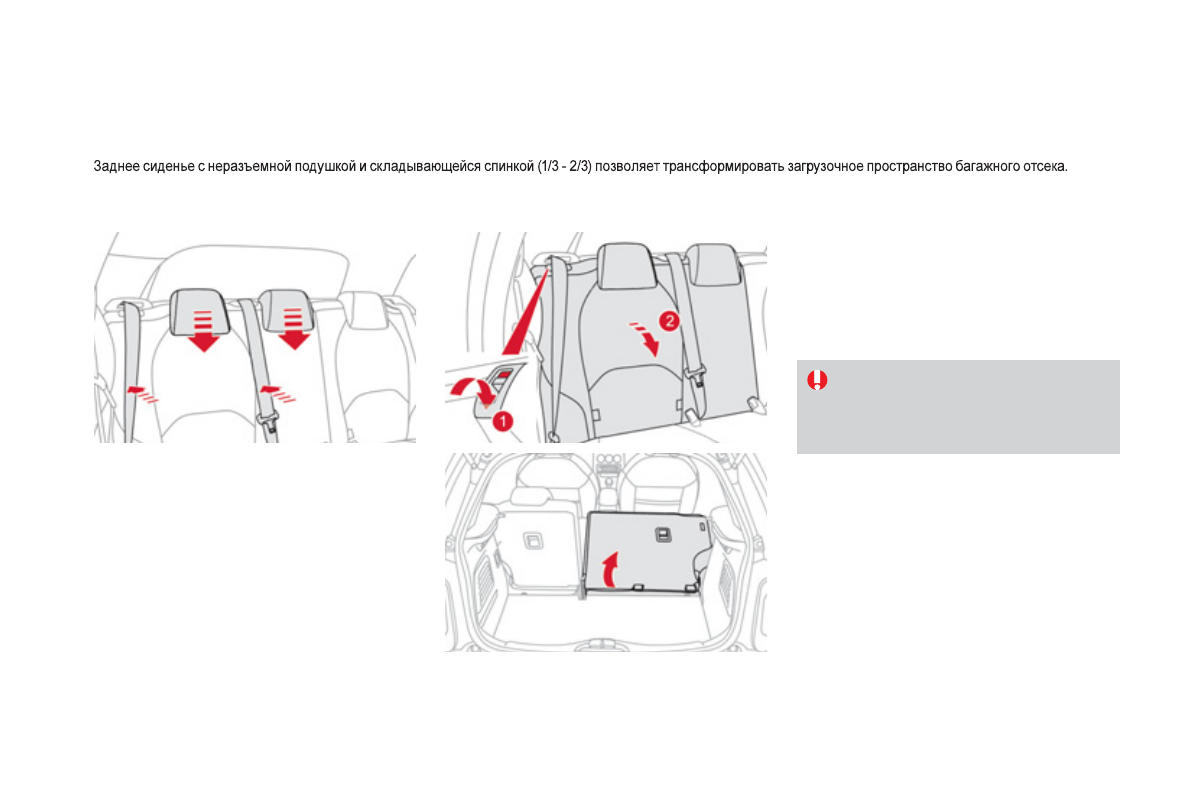 Заднее сиденье с неразъемной подушкой и складывающейся спинкой (1/3 - 2/3) позволяет трансформировать загрузочное пространство багажного отсека.

2

1