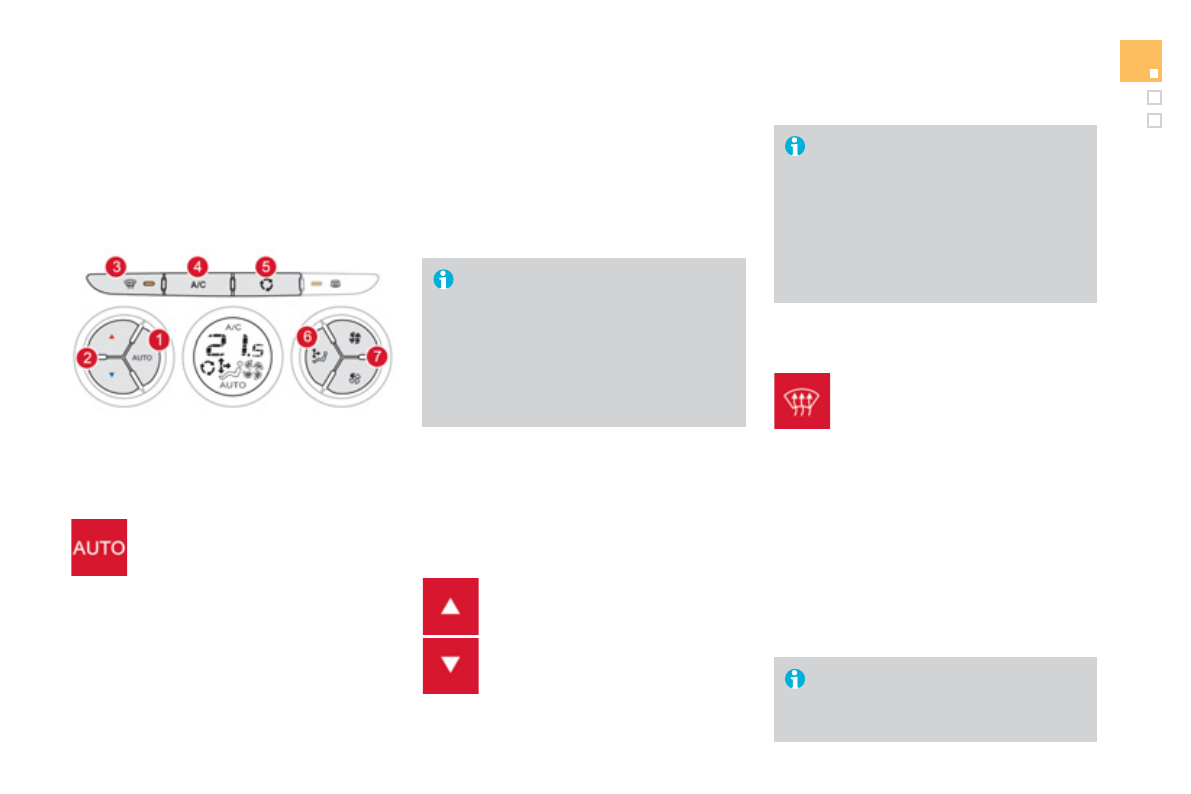 3
4
5
A/C
1
2
AUTO
A/C
21.5
AUTO
6
7

AUTO