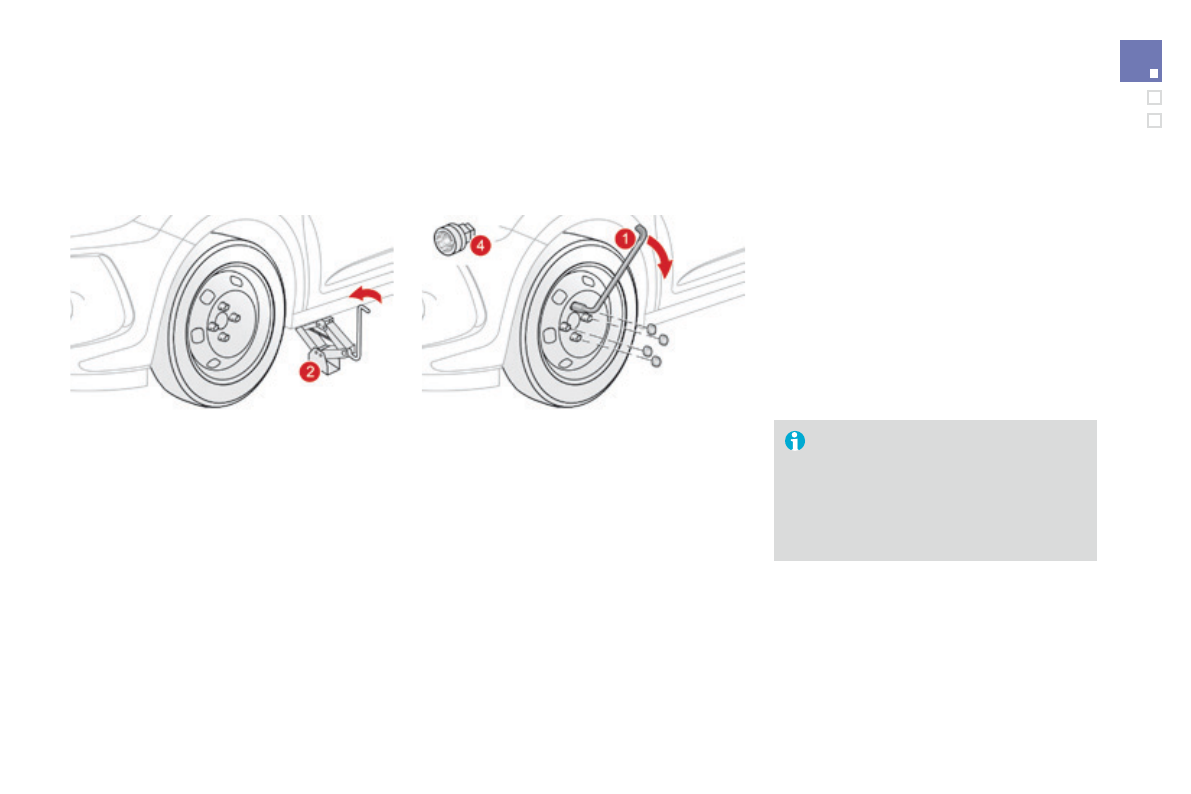 4

1

2