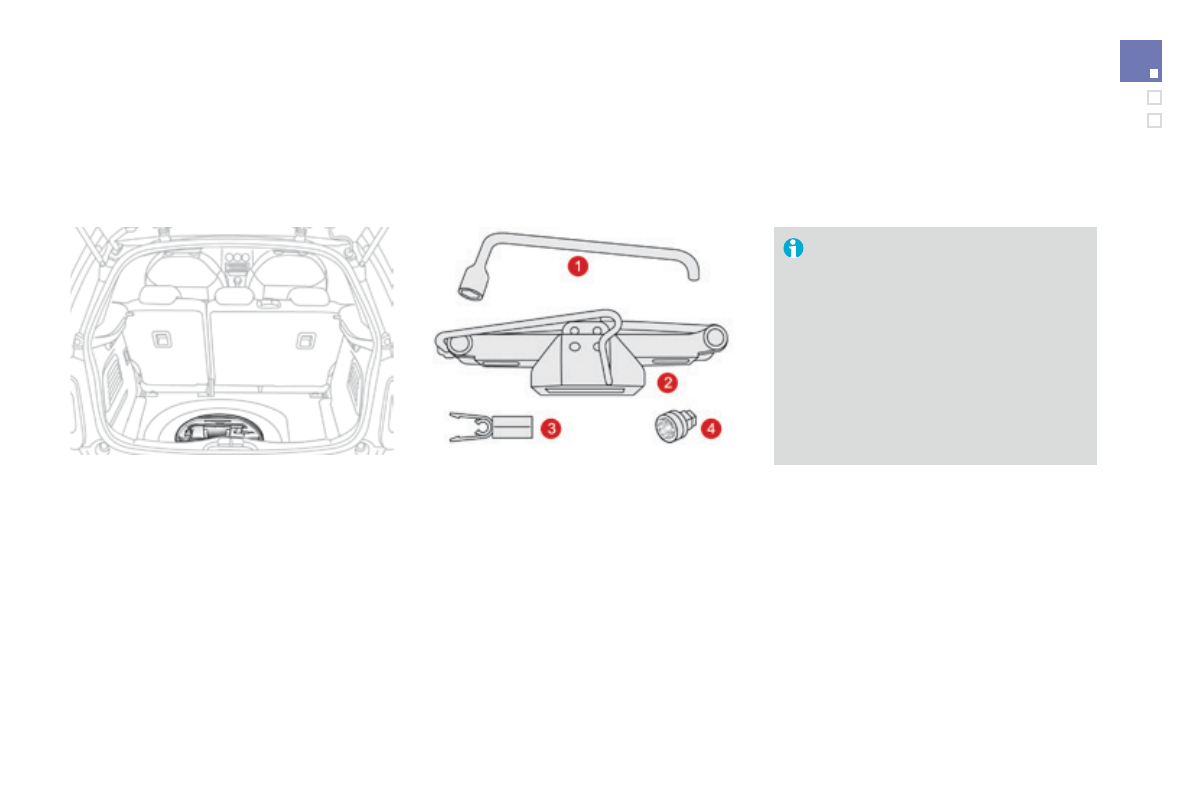 1

2

3

4