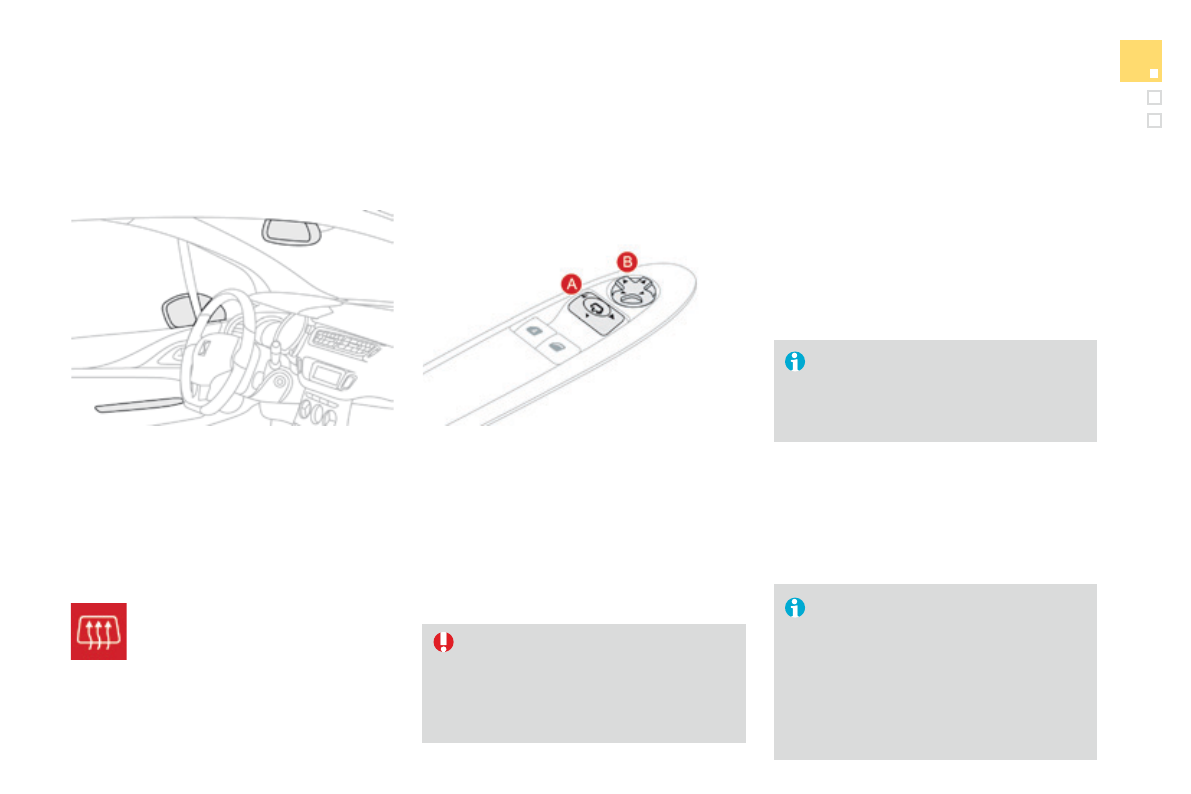 A

B