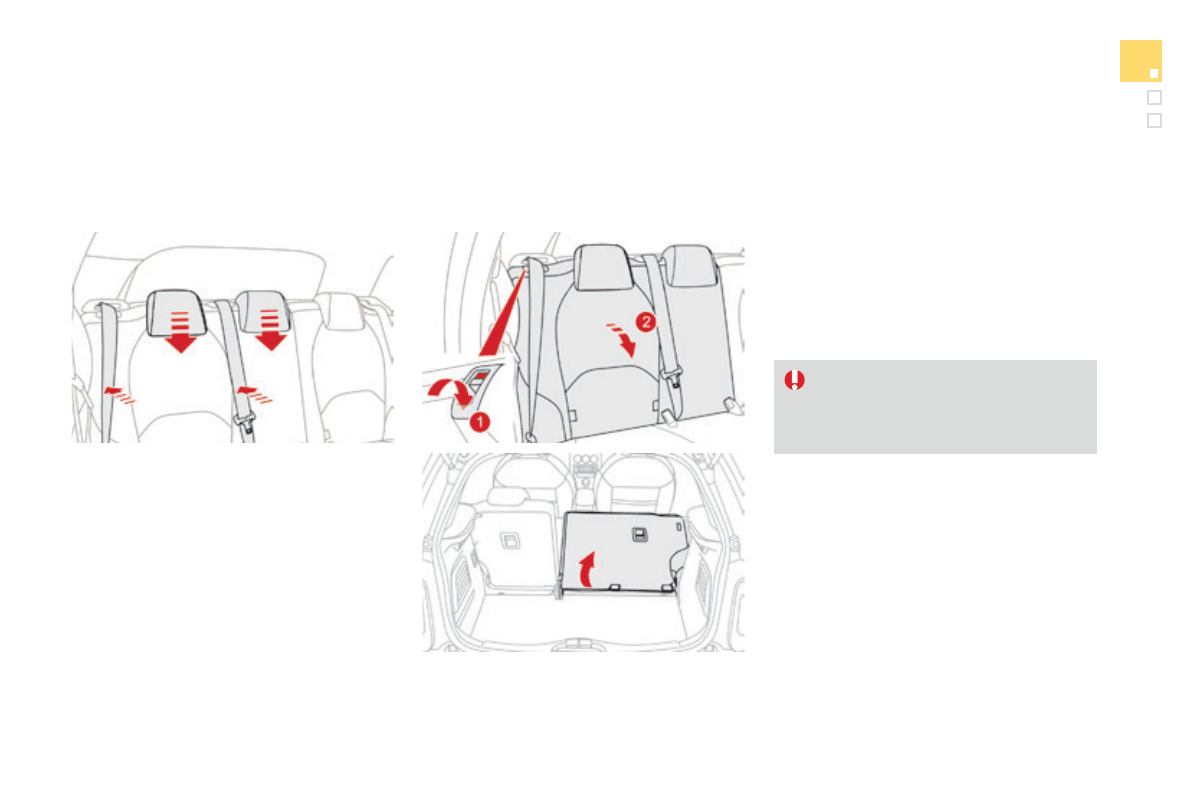 1
2