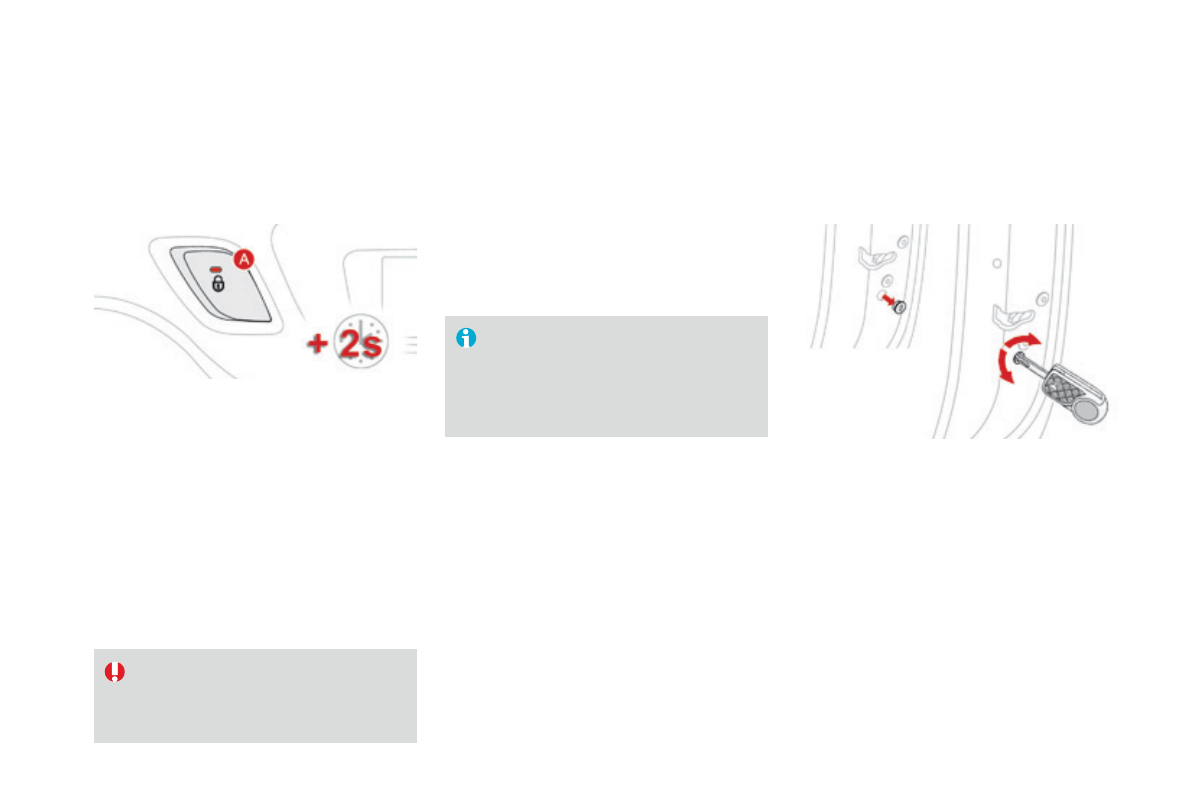 A

+ 2s