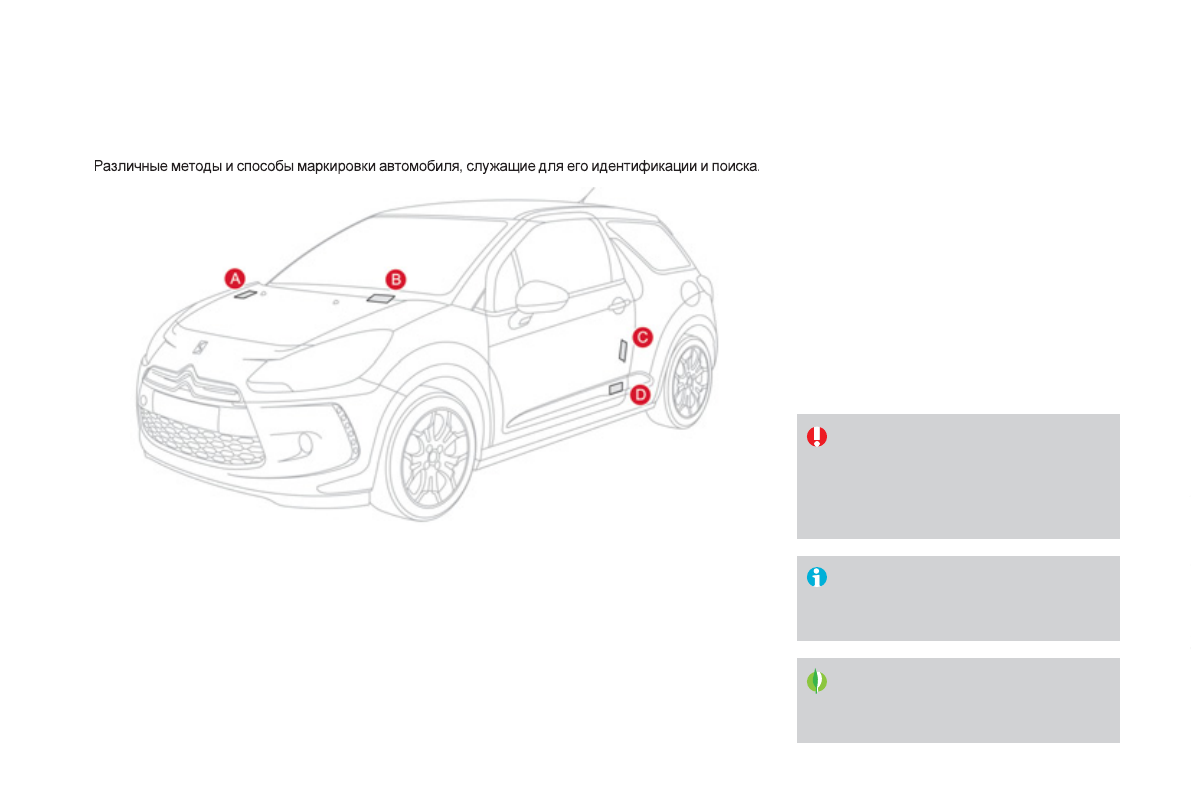 Различные методы и способы маркировки автомобиля, служащие для его идентификации и поиска.

A

B

C

D