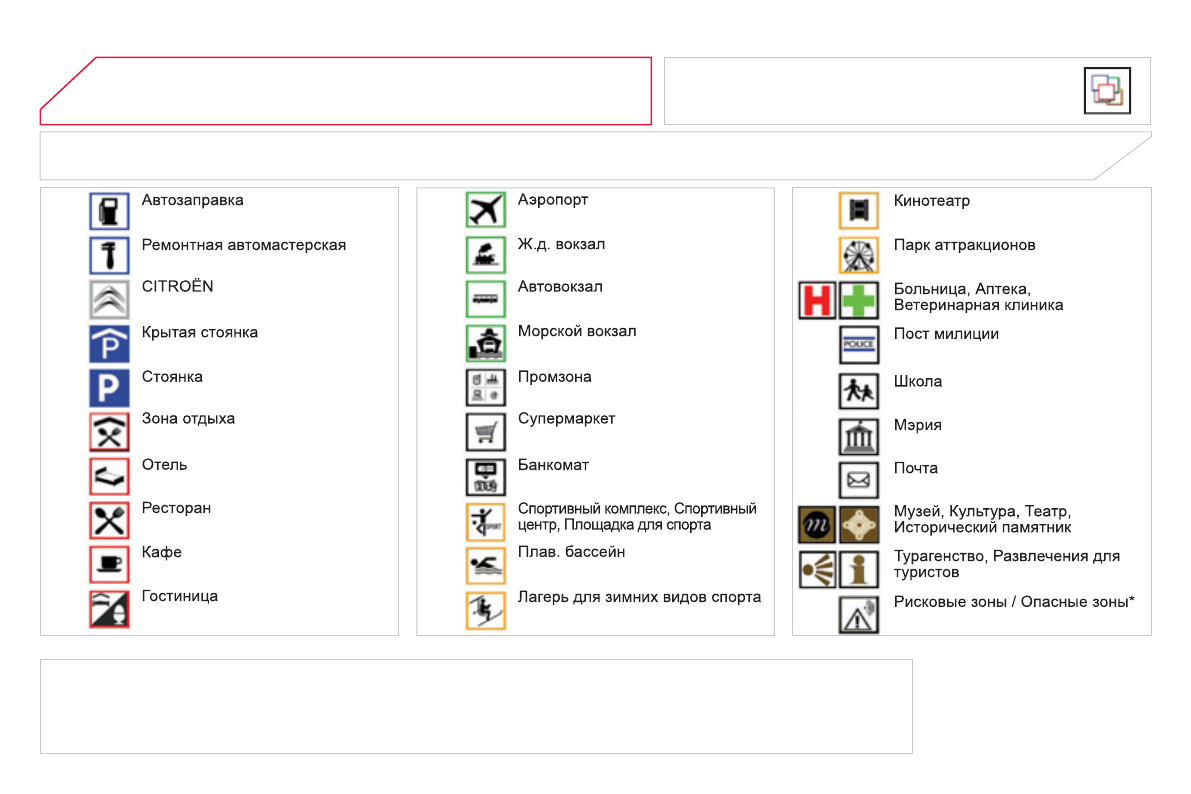 Автозаправка
Ремонтная автомастерская
CITROËN
Крытая стоянка
Стоянка
Зона отдыха
Отель
Ресторан
Кафе
Гостиница

Аэропорт
Ж.д. вокзал
Автовокзал
Морской вокзал
Промзона
Супермаркет
Банкомат
Спортивный комплекс, Спортивный центр, Площадка для спорта
Плав. бассейн
Лагерь для зимних видов спорта

Кинотеатр
Парк аттракционов
Больница, Аптека, Ветеринарная клиника
POLICE
Пост милиции
Школа
Мэрия
Почта
Музей, Культура, Театр, Исторический памятник
Турагенство, Развлечения для туристов
Рисковые зоны / Опасные зоны*