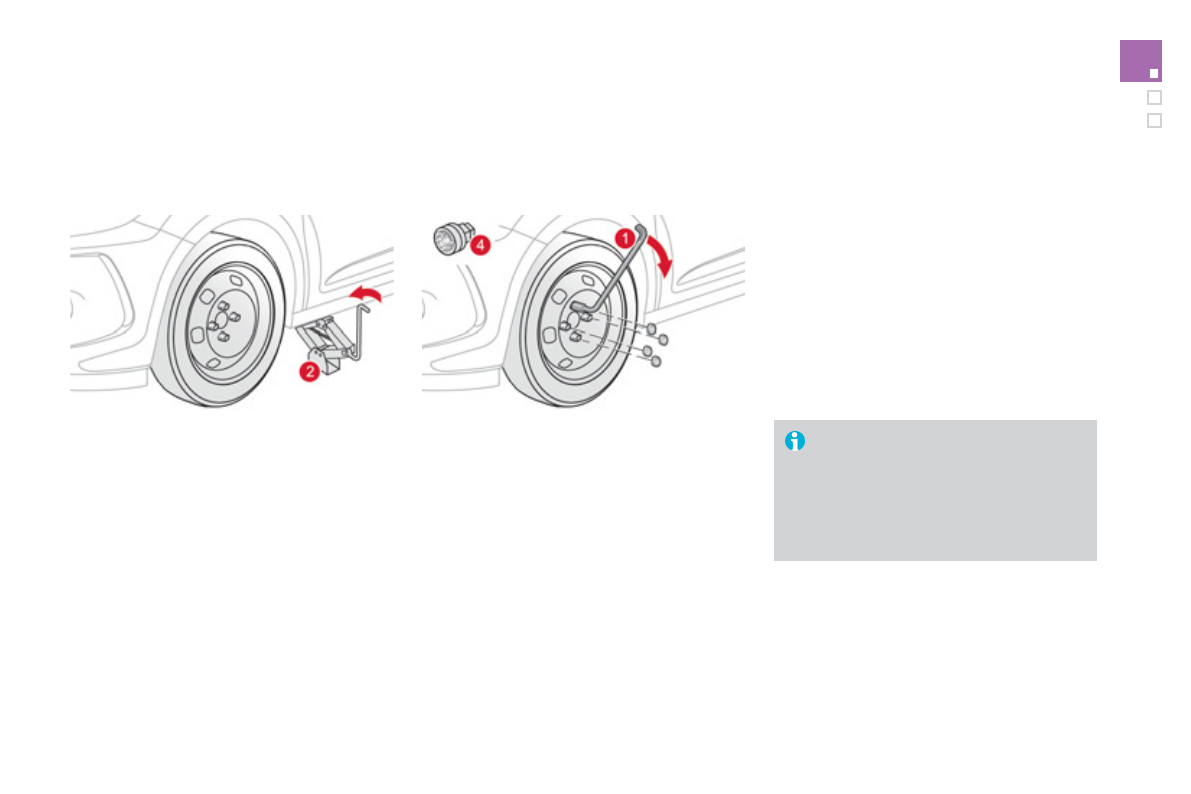 2

4

1