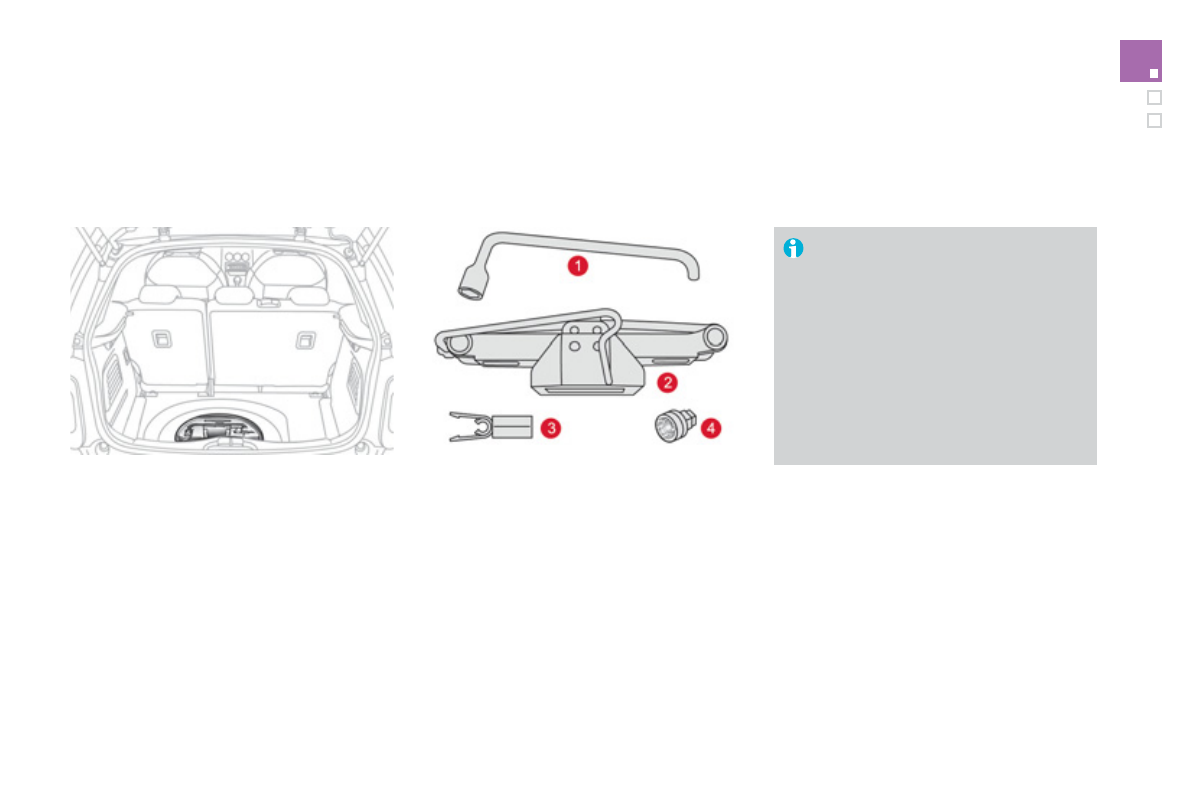 1

2

3

4