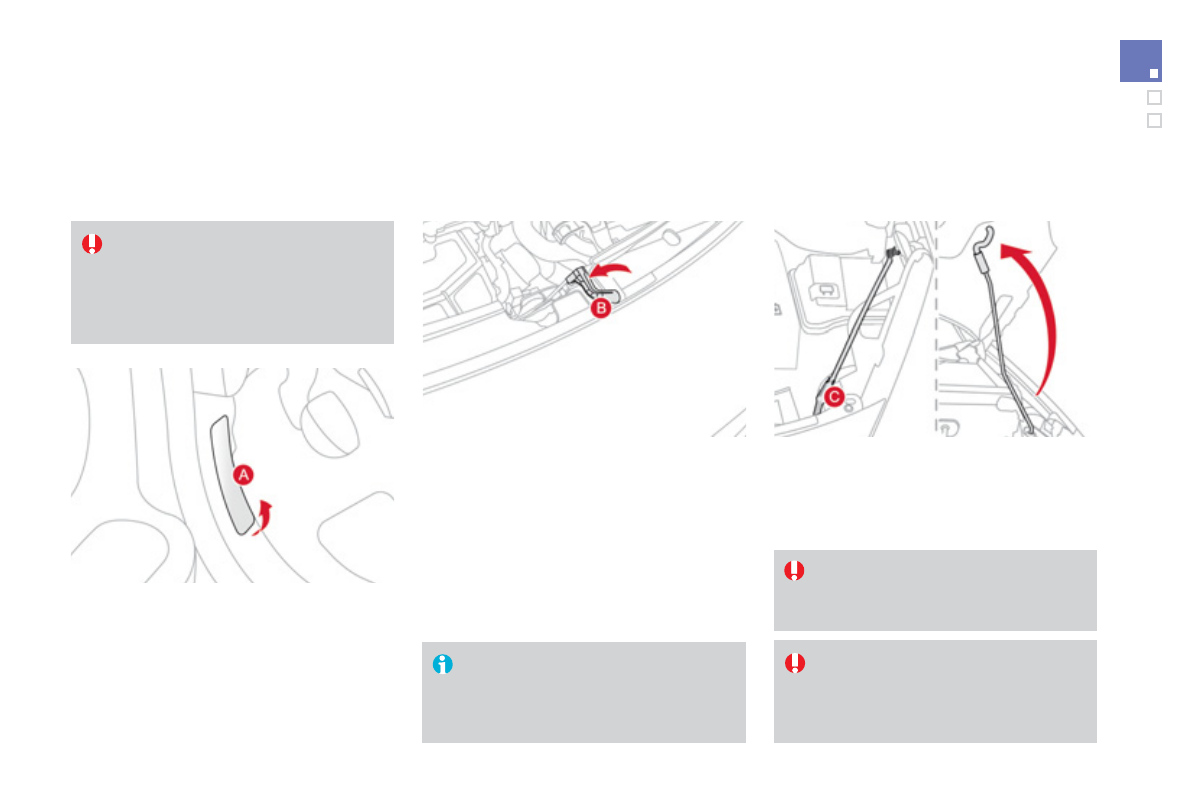 A

B

C