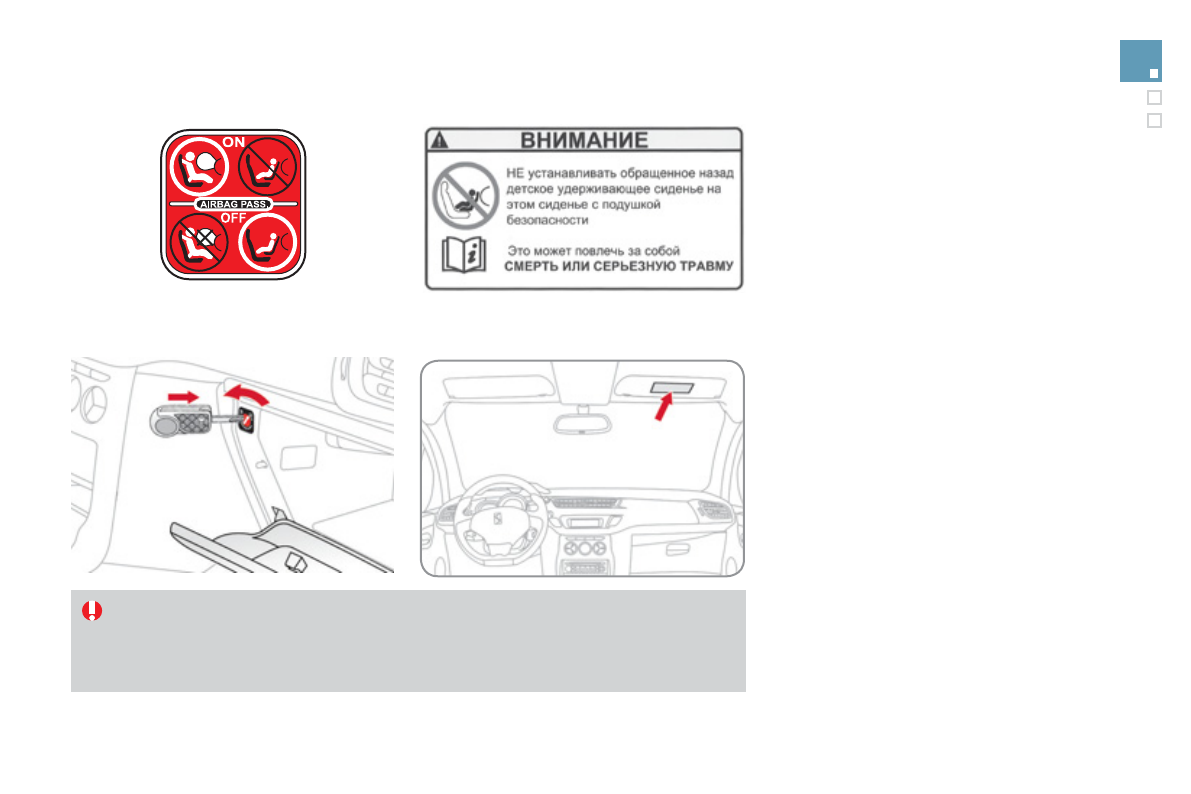 ON
AIRBAG PASS.
OFF

ВНИМАНИЕ
НЕ устанавливать обращенное назад детское удерживающее сиденье на этом сиденье с подушкой безопасности
Это может повлечь за собой СМЕРТЬ ИЛИ СЕРЬЕЗНУЮ ТРАВМУ