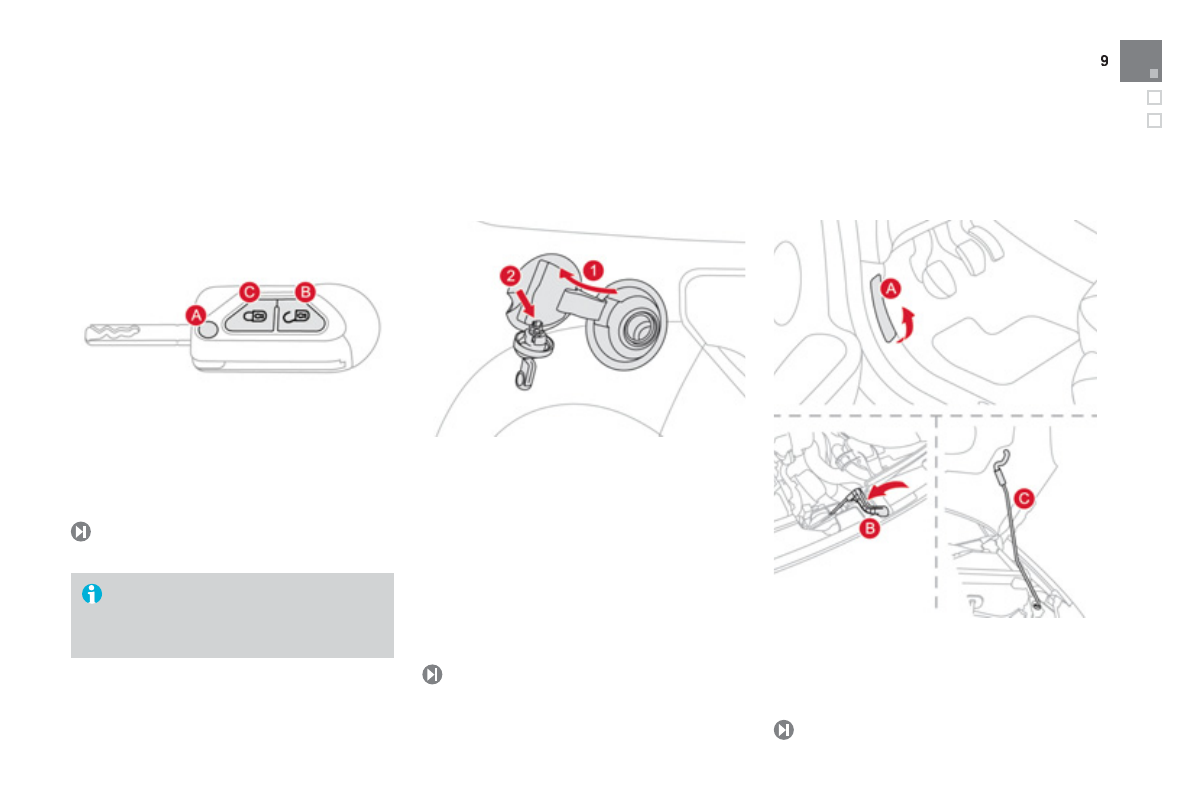 9

A C B

2 1

A

B

C