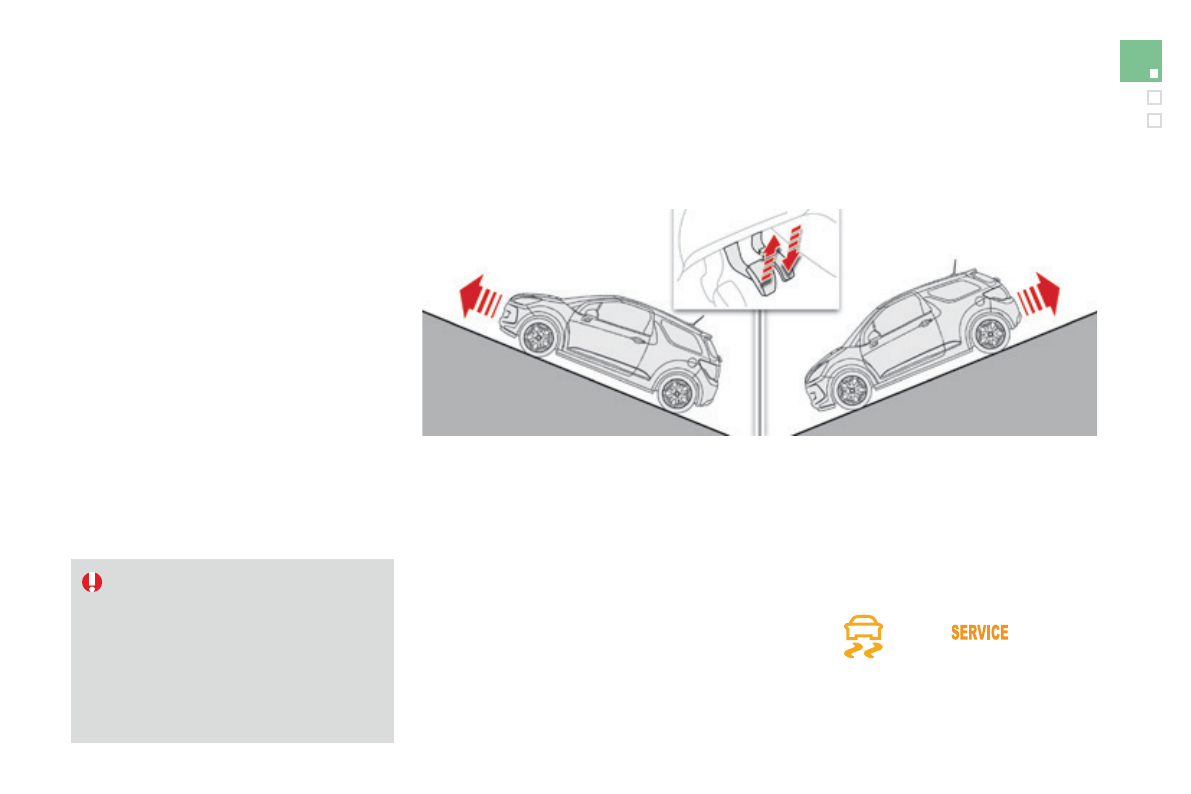 SERVICE