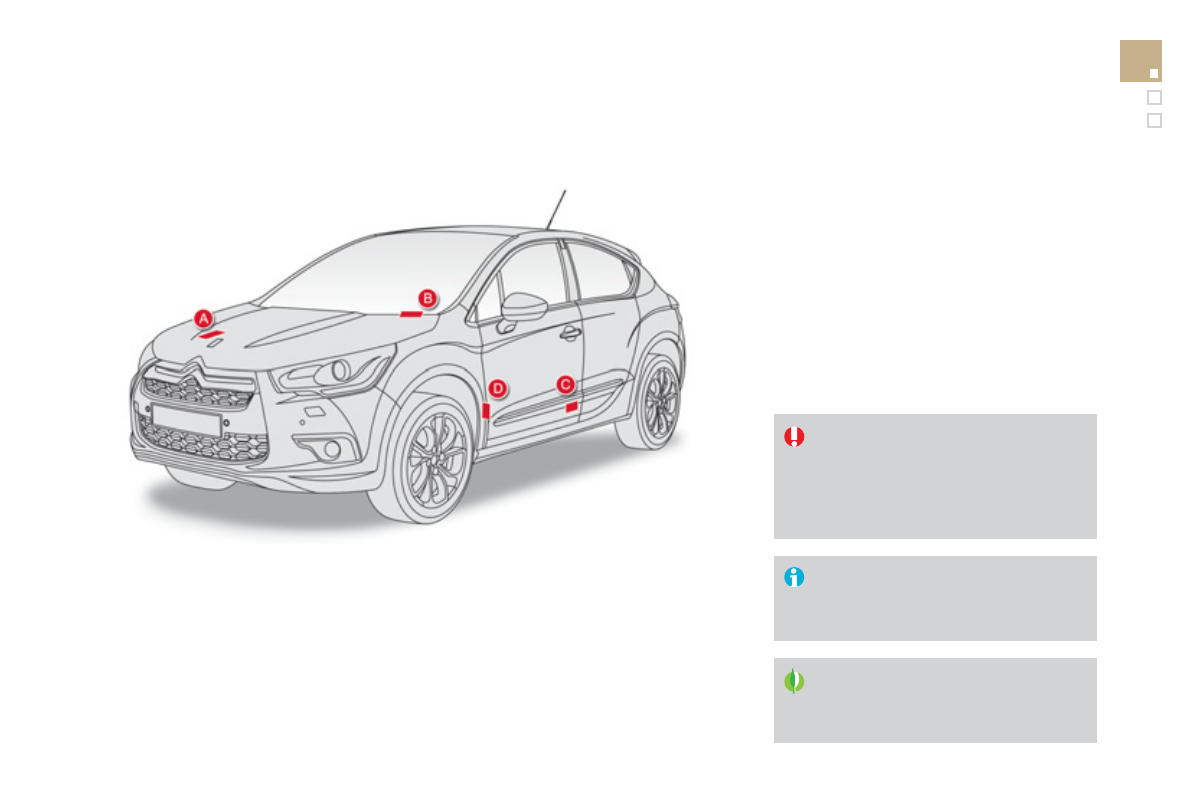 A
B
C
D