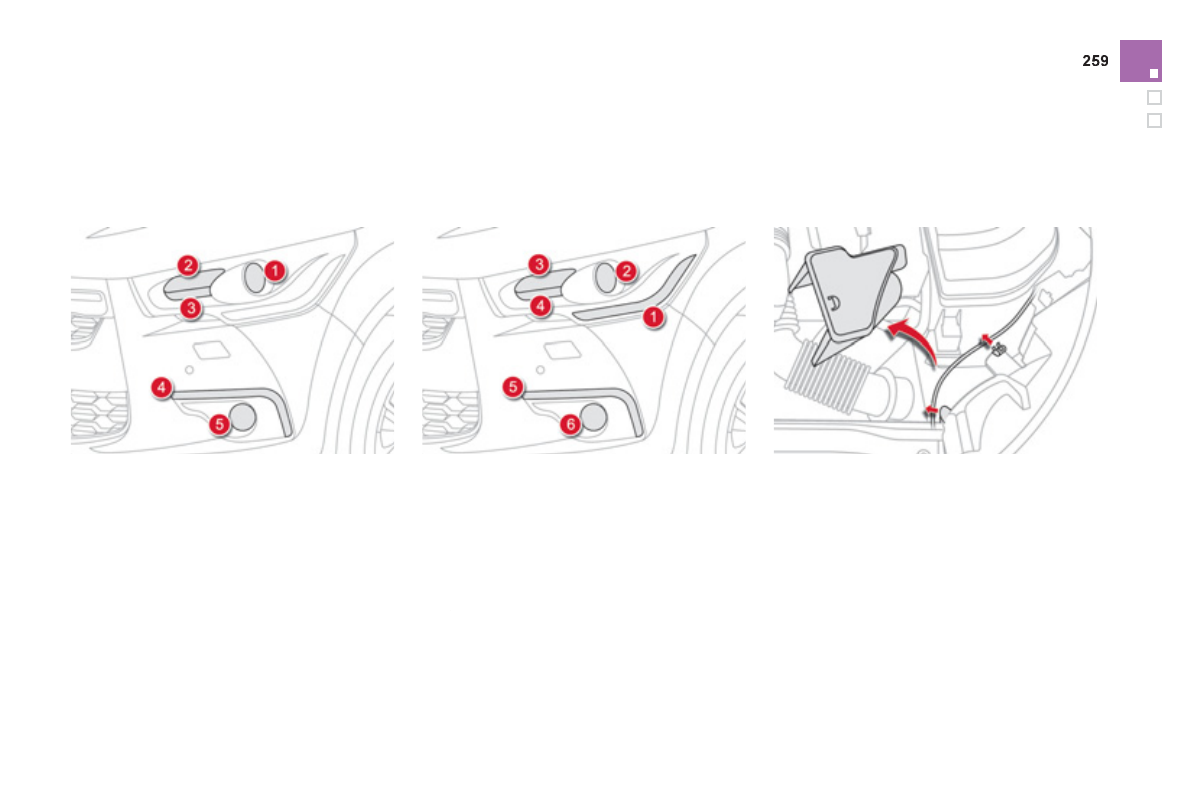 259

2
1
3
4
5

3
2
4
1
5
6