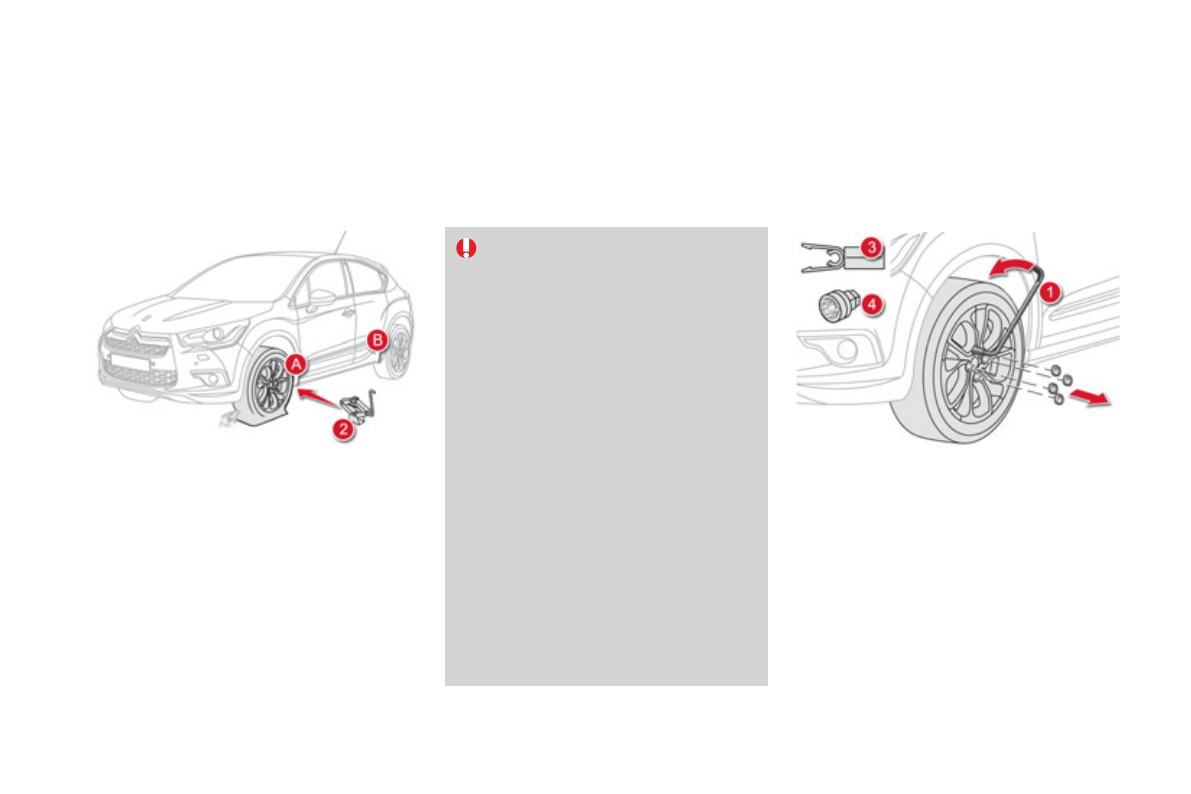 A

B

2

3

4

1